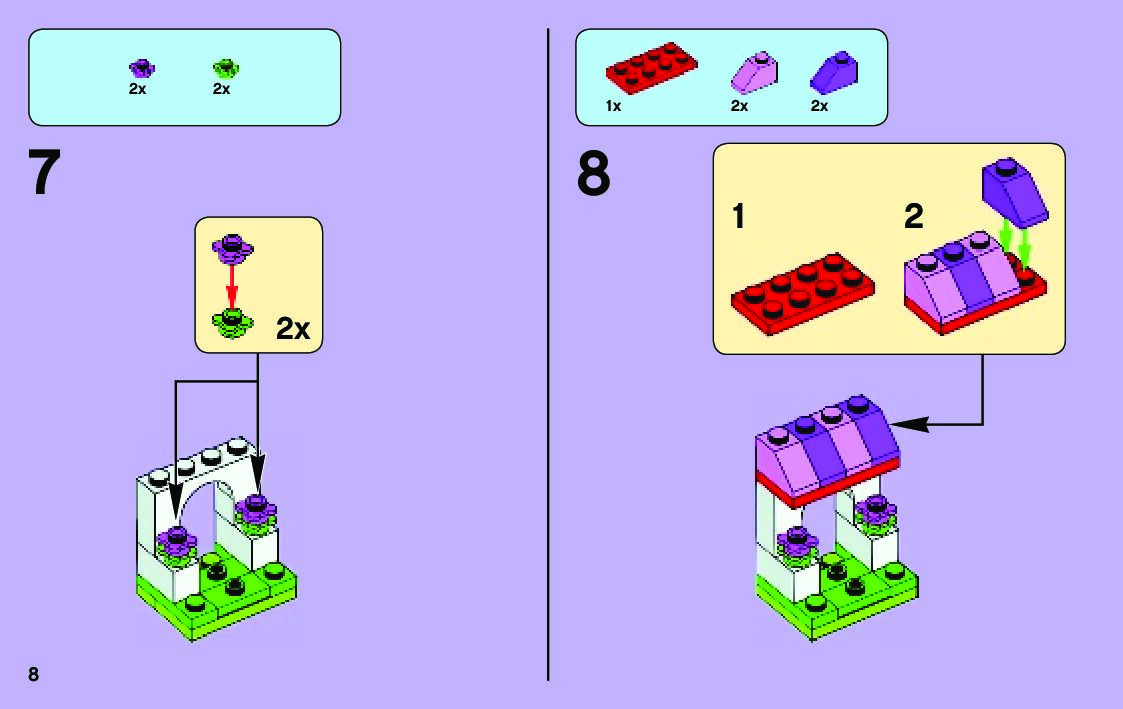 2x 2x

7

2x

8

1x 2x 2x

8

1 2