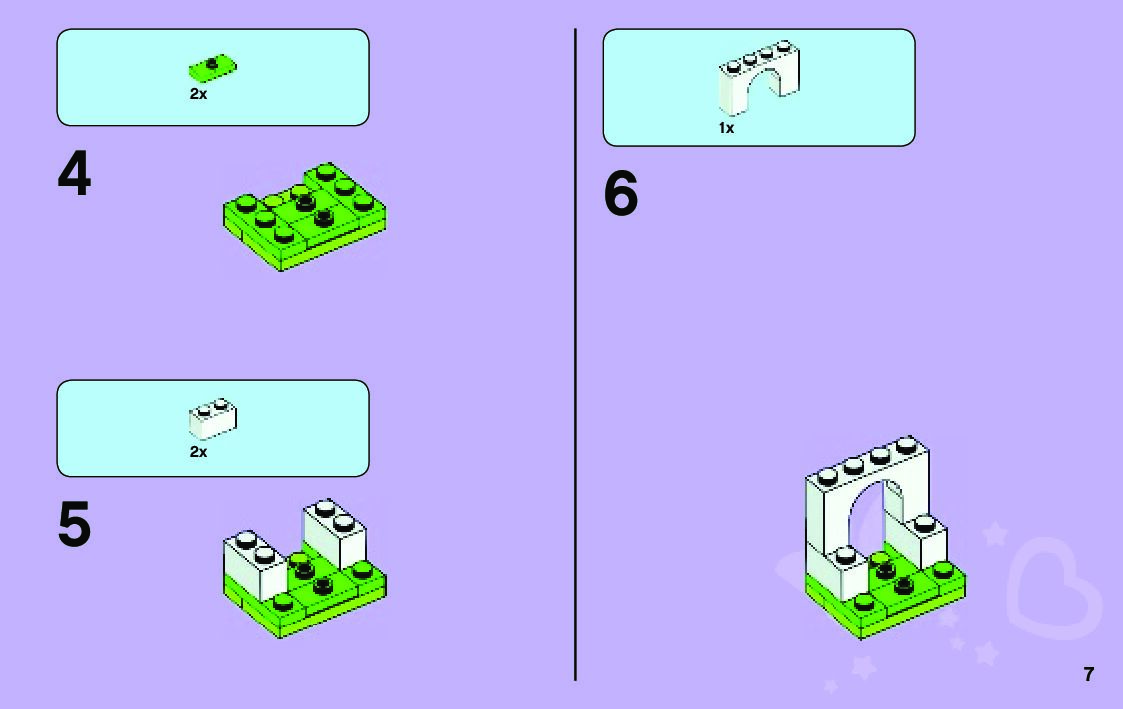 2x

4

2x

5

1x

6

7