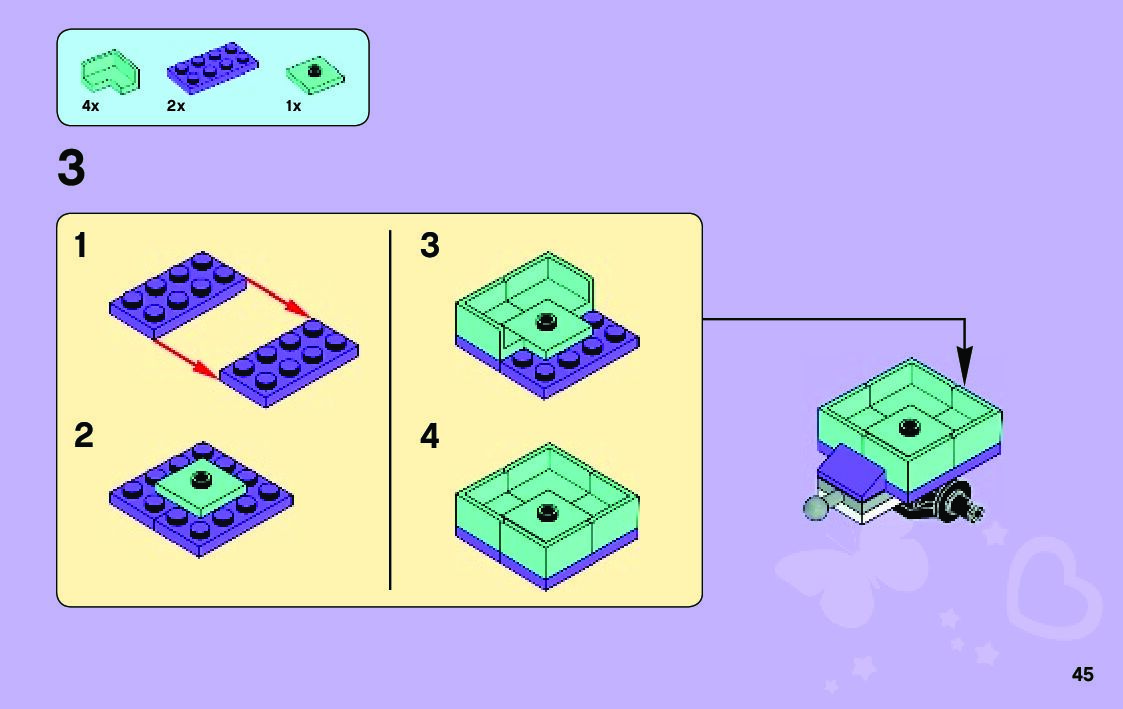 4x 2x 1x

3

1

2

3

4

45