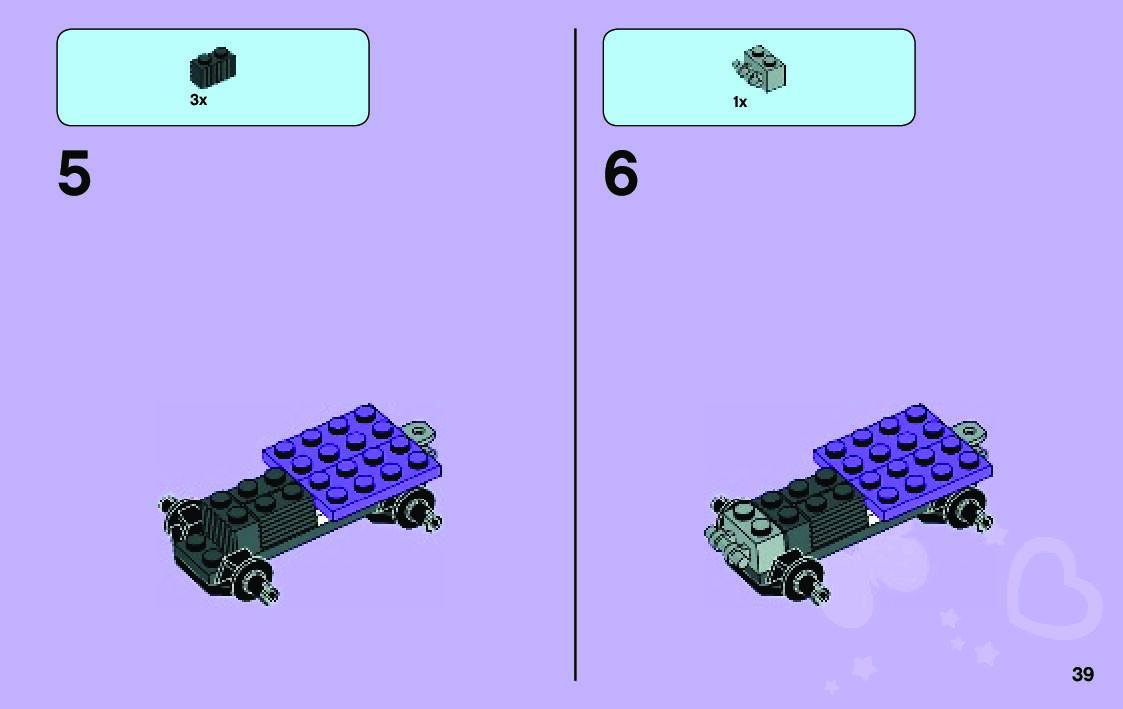 3x

5

1x

6

39