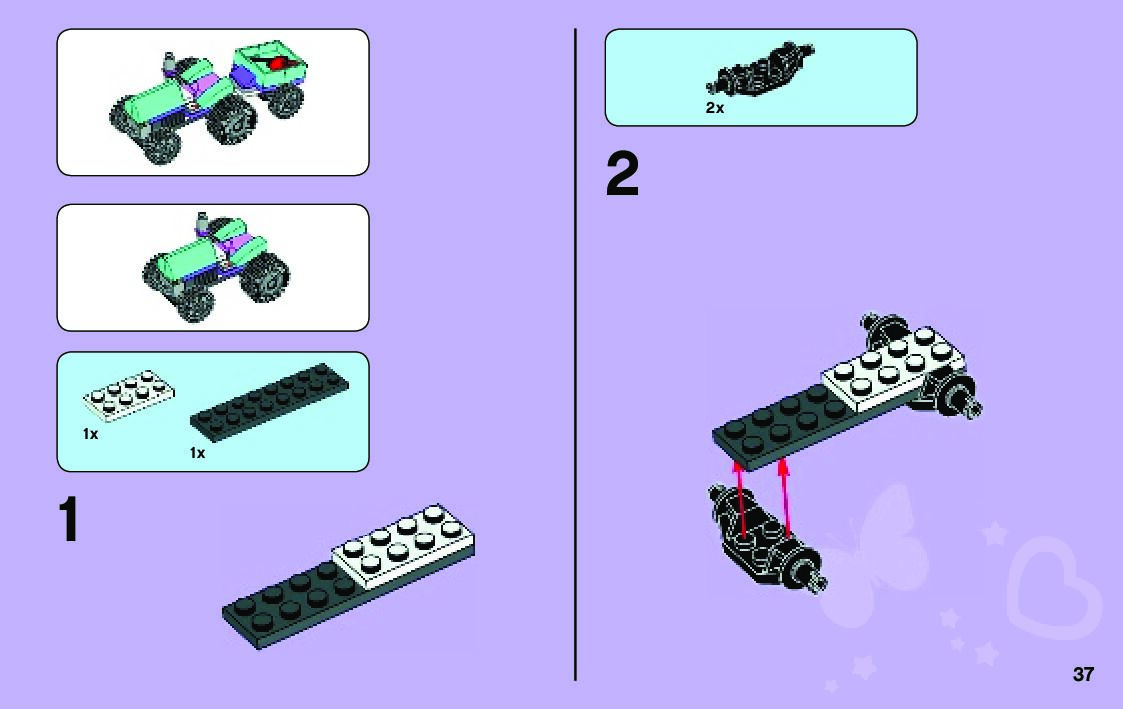 1x
1x
1

2x
2

37