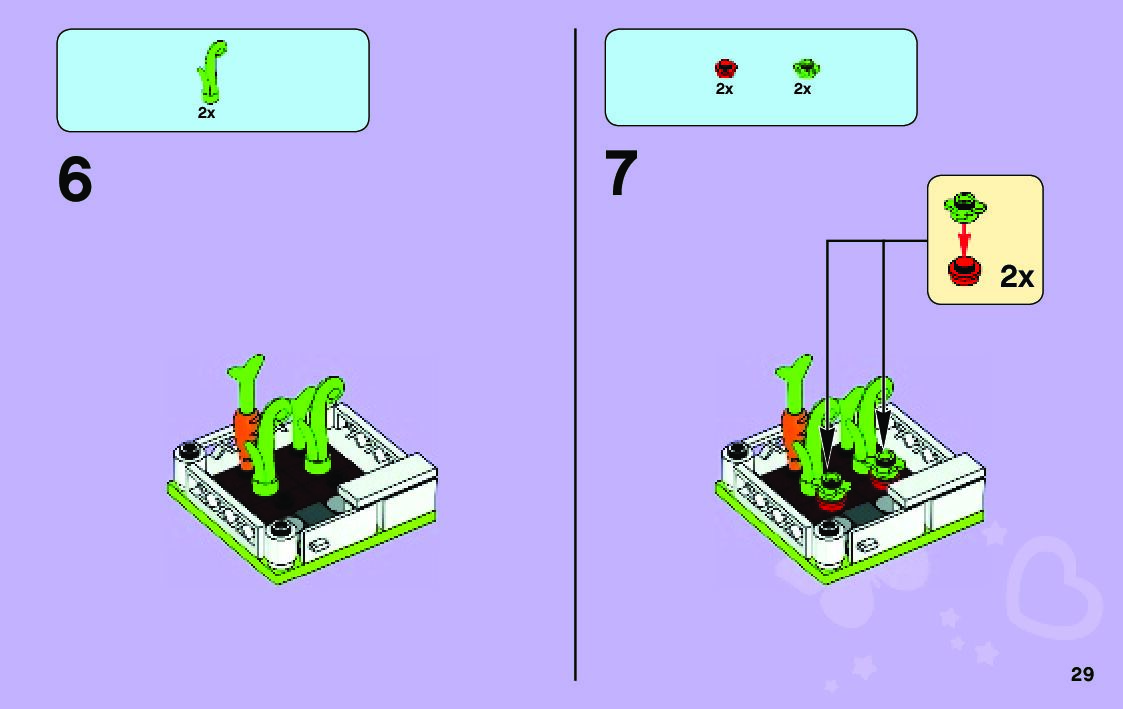 2x

6

2x 2x

7

2x

29