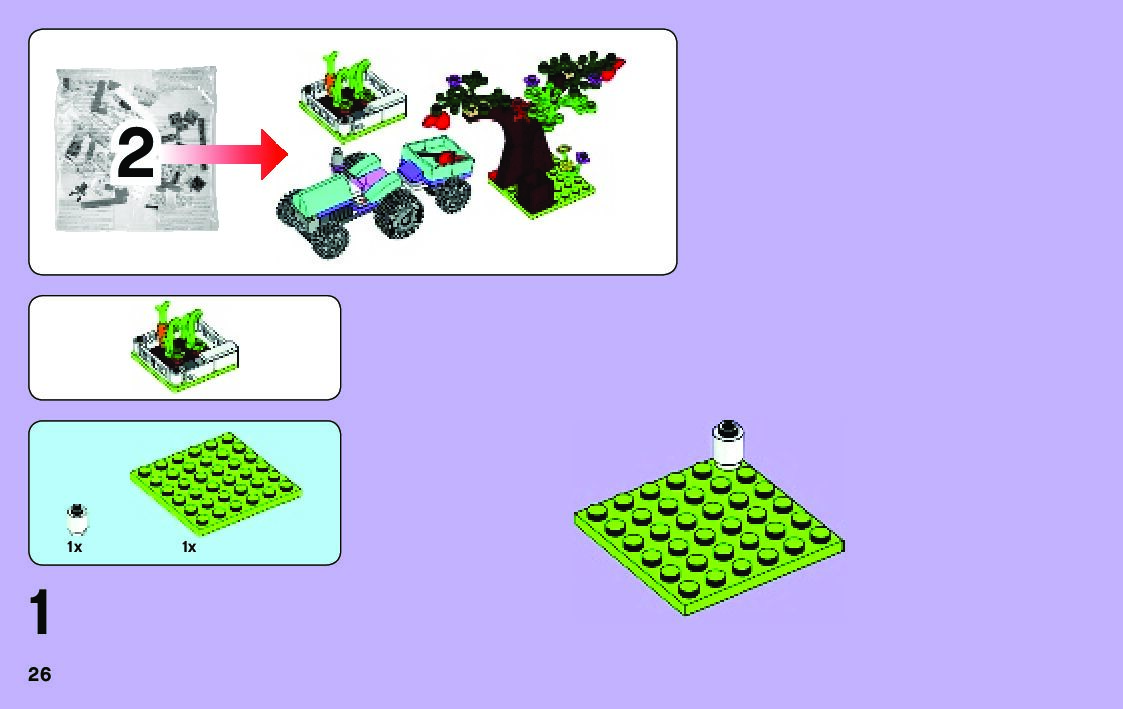 2

1x

1x

1

26