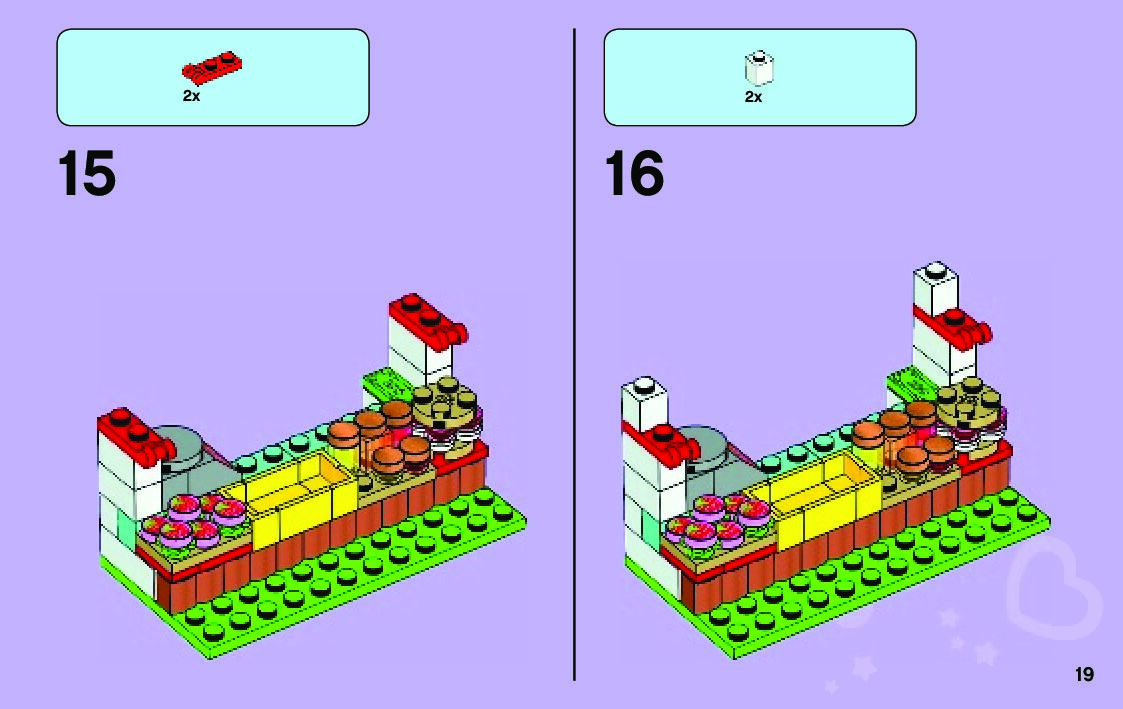 2x

15

2x

16

19