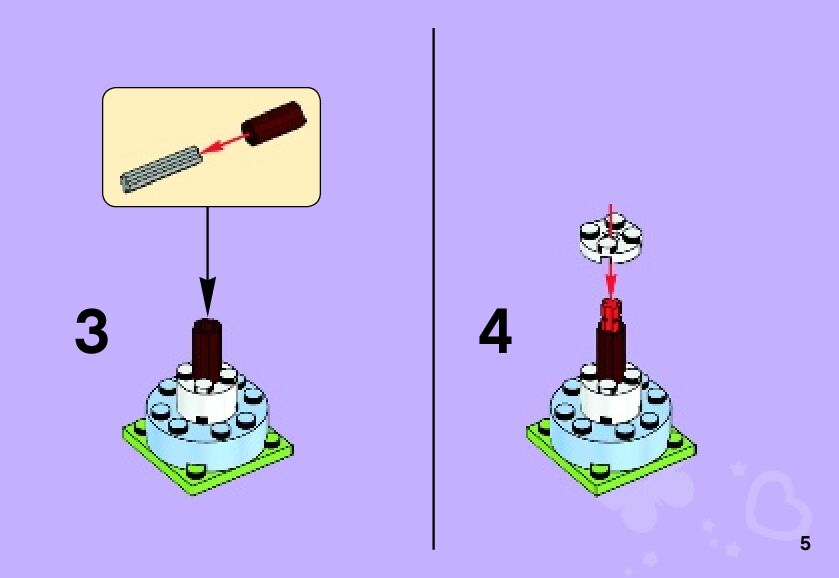 3

4

5