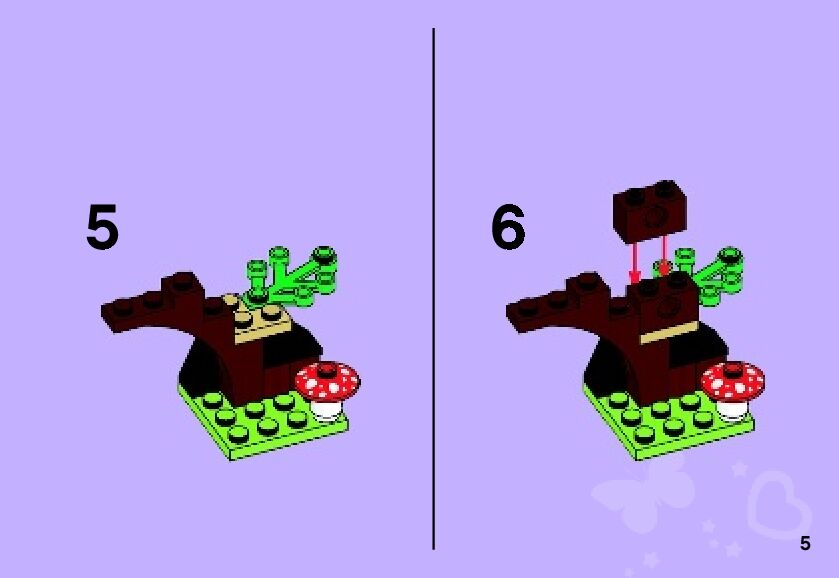 5

6

5