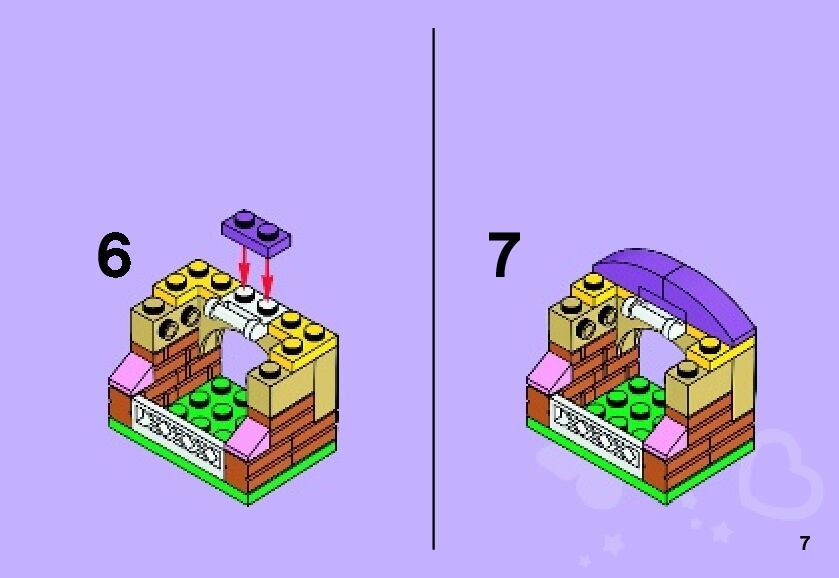 6

7

7