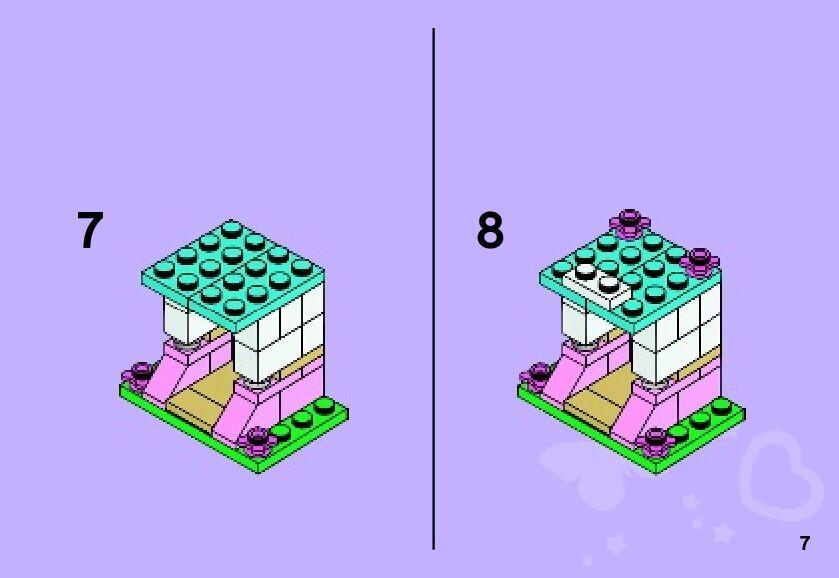 7

8

7