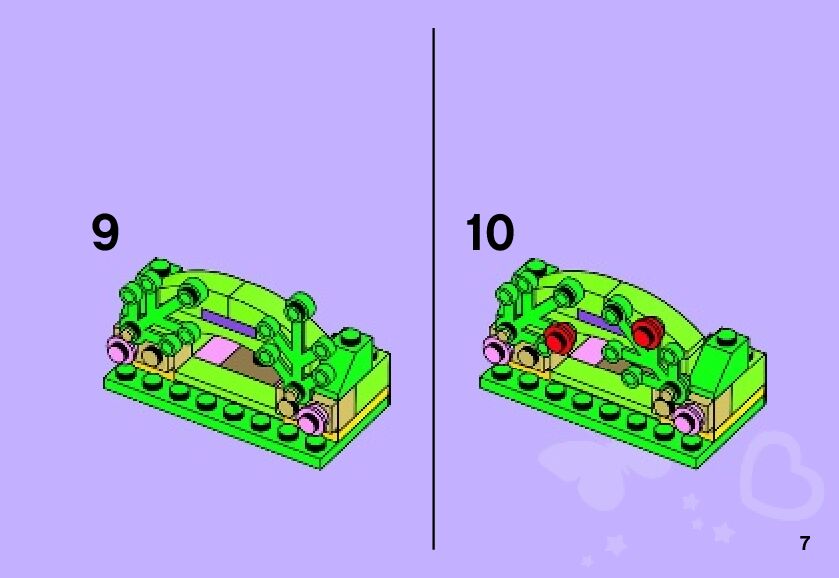 9

10

7