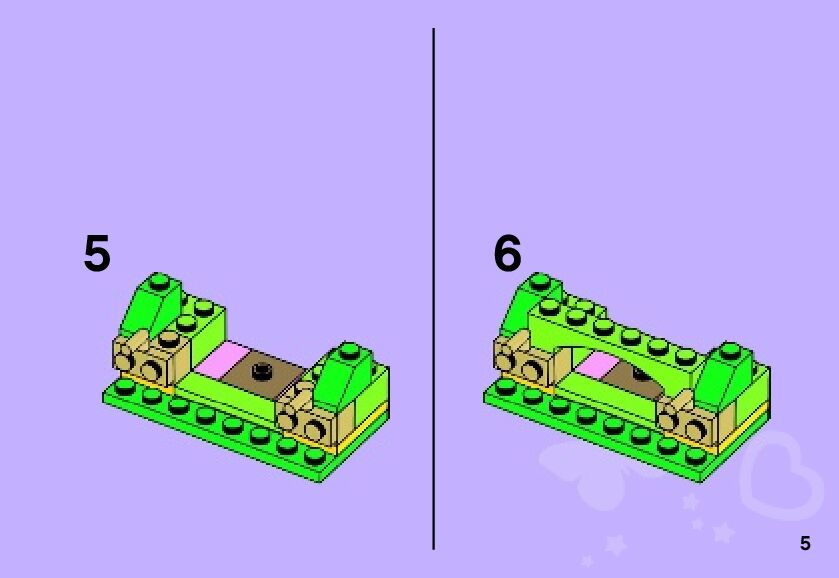 5

6

5