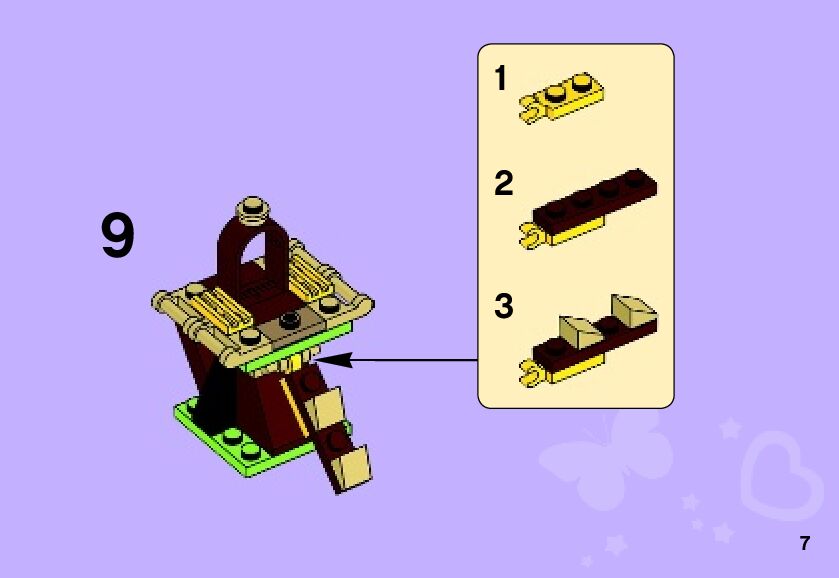 9

1

2

3

7