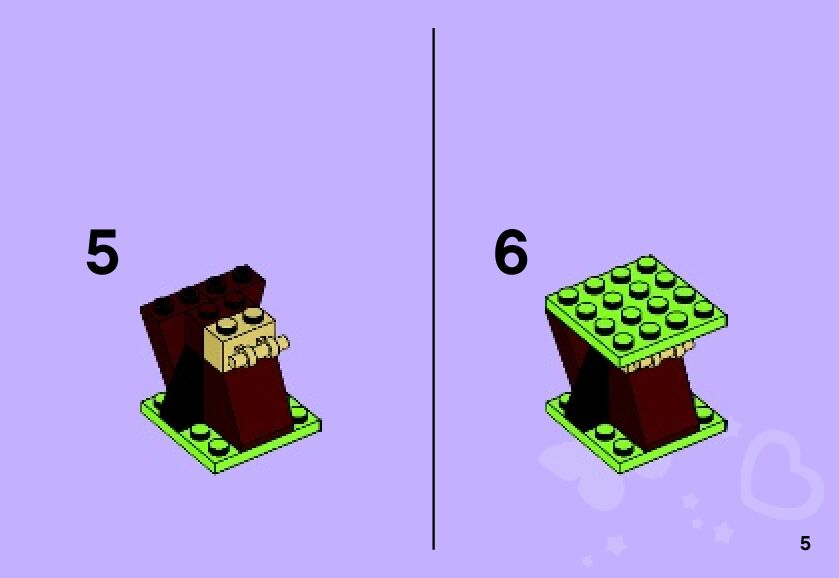 5

6

5