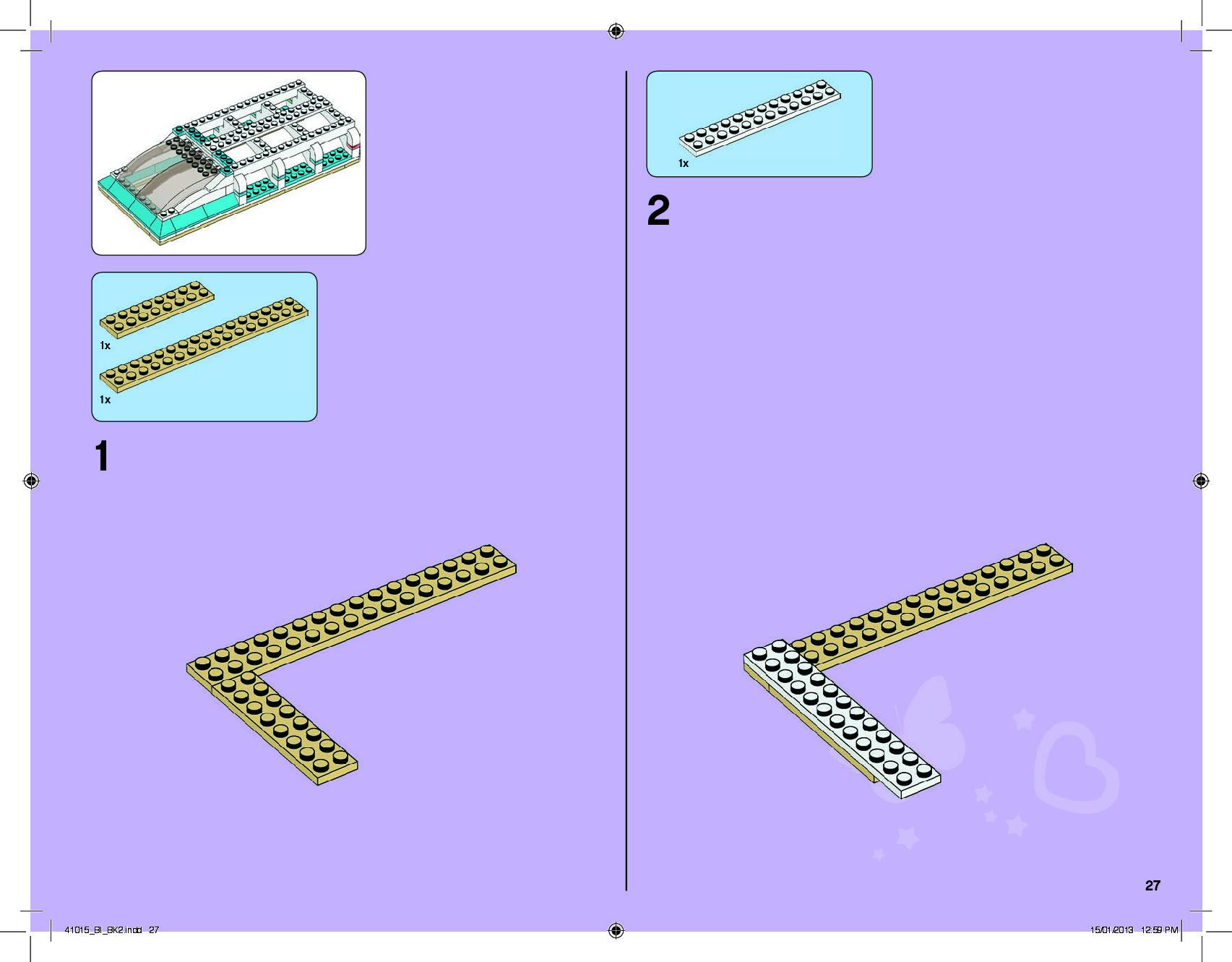 1x

1x

1

1x

2

27

41015_BI_BK2.indd 27

15/01/2013 12:59 PM