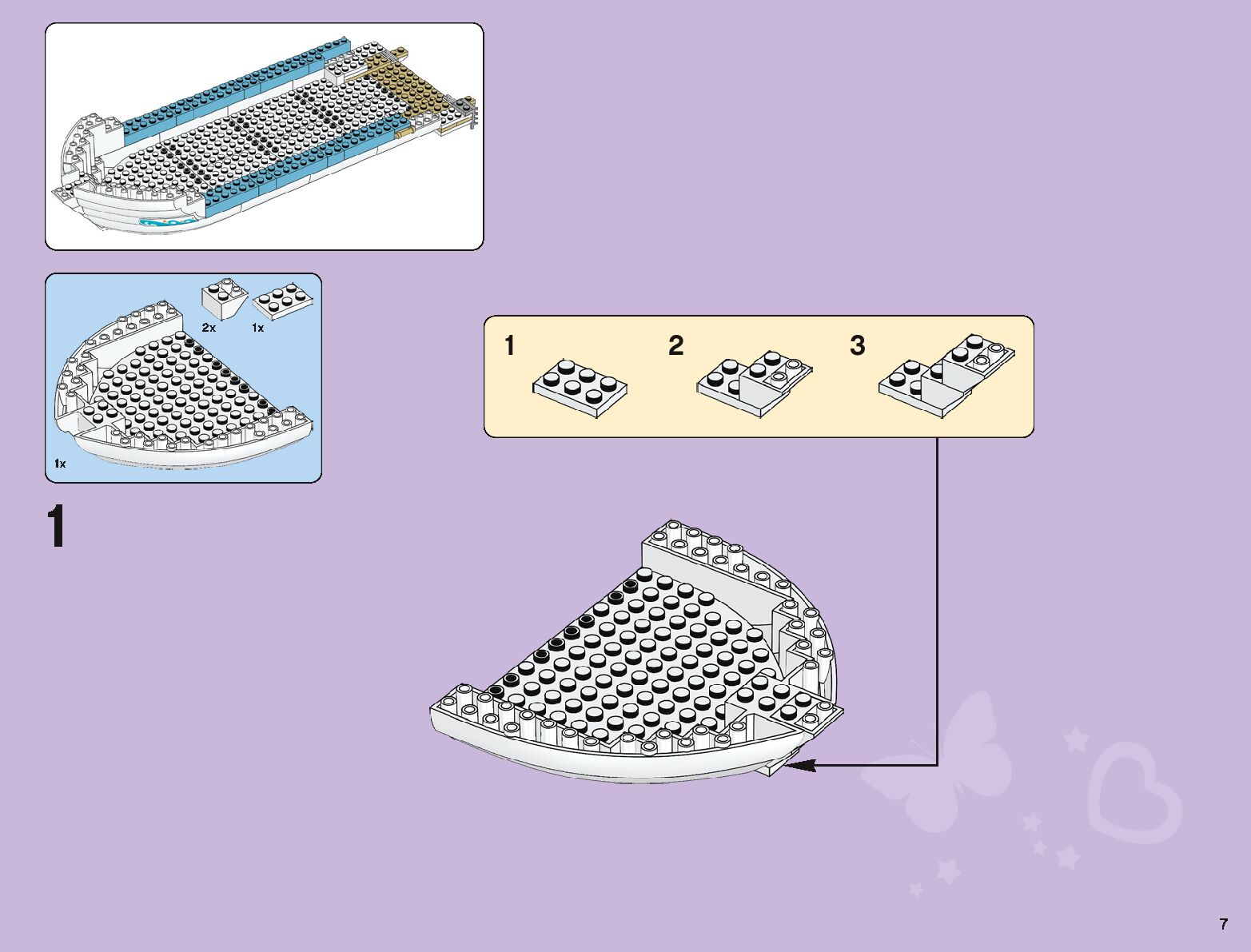 2x 1x

1x

1

1 2 3

7