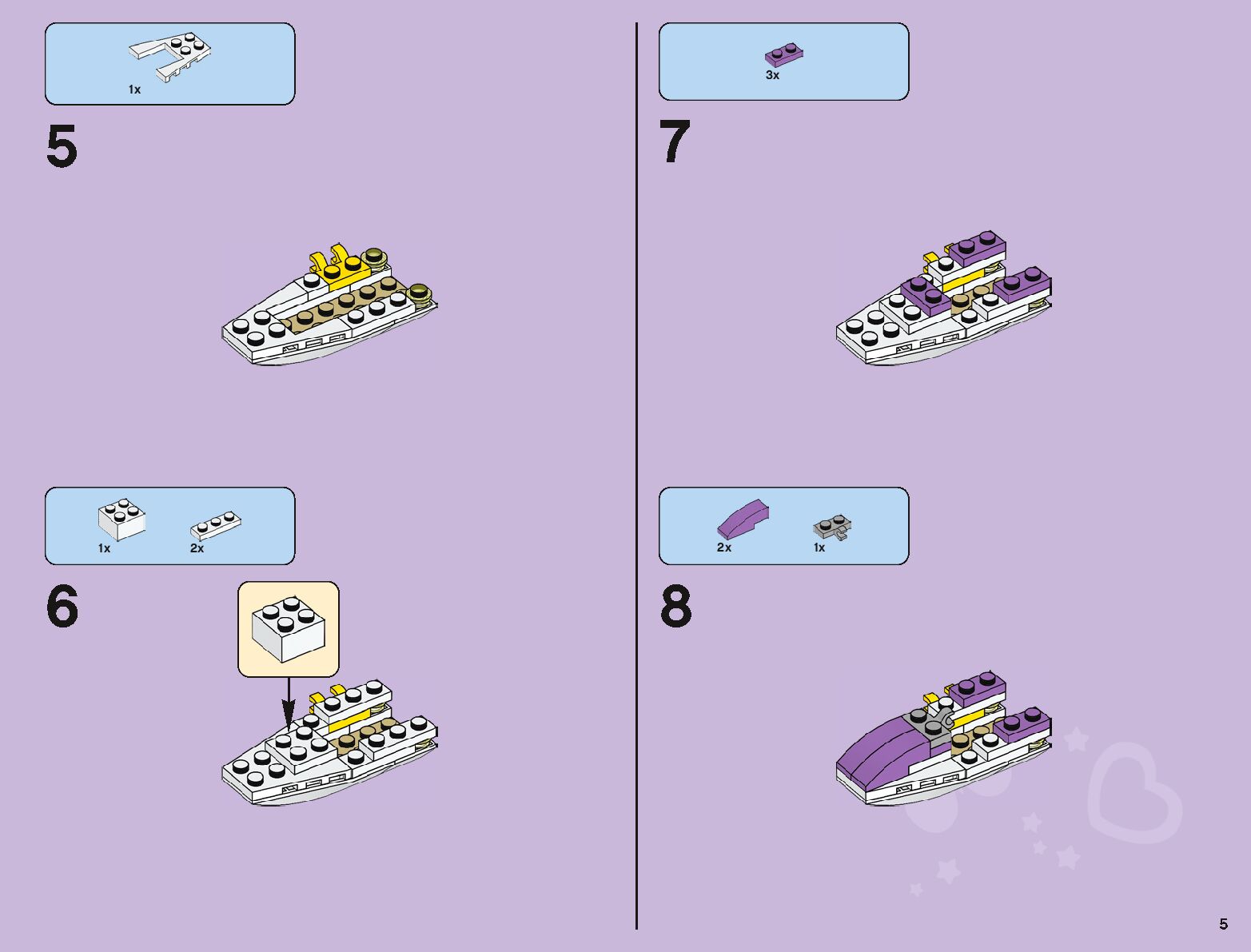 1x

5

1x 2x

6

3x

7

2x 1x

8

5