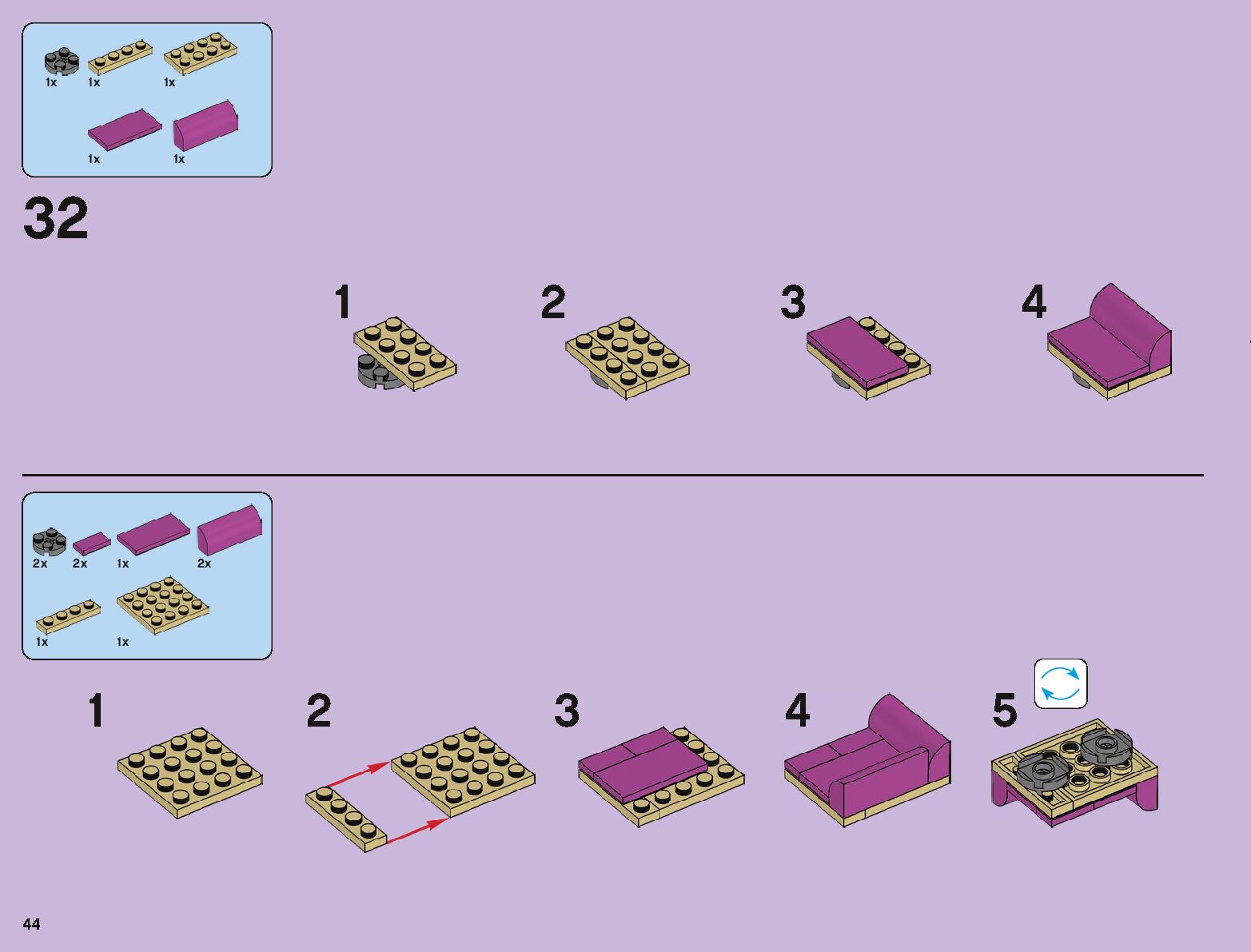 1x 1x 1x

1x 1x

32

1

2

3

4

2x 2x 1x 2x

1x 1x

1

2

3

4

5

44