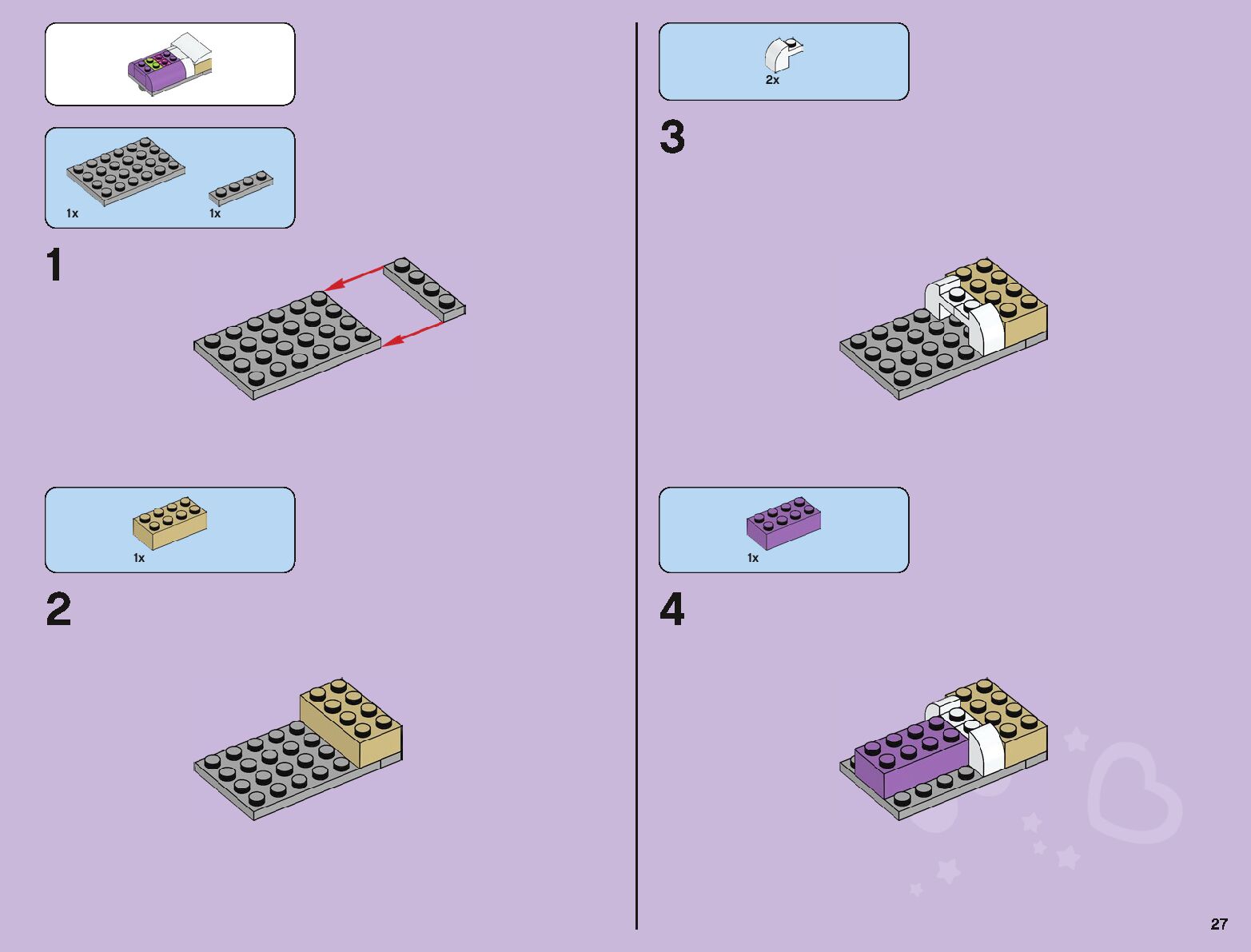 1x
1x

1

1x

2

2x

3

1x

4

27