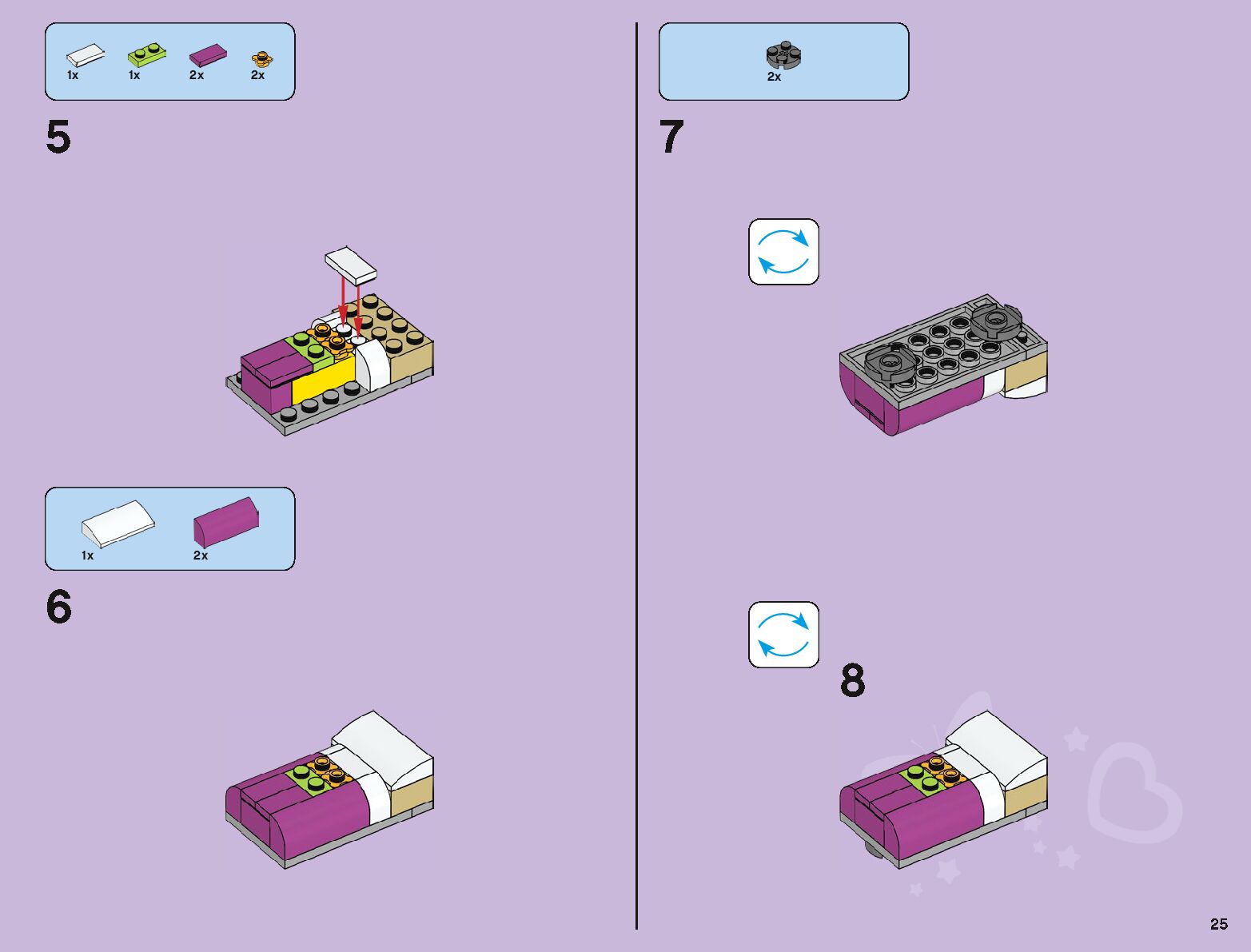 1x 1x 2x 2x

5

1x 2x

6

2x

7

8

25