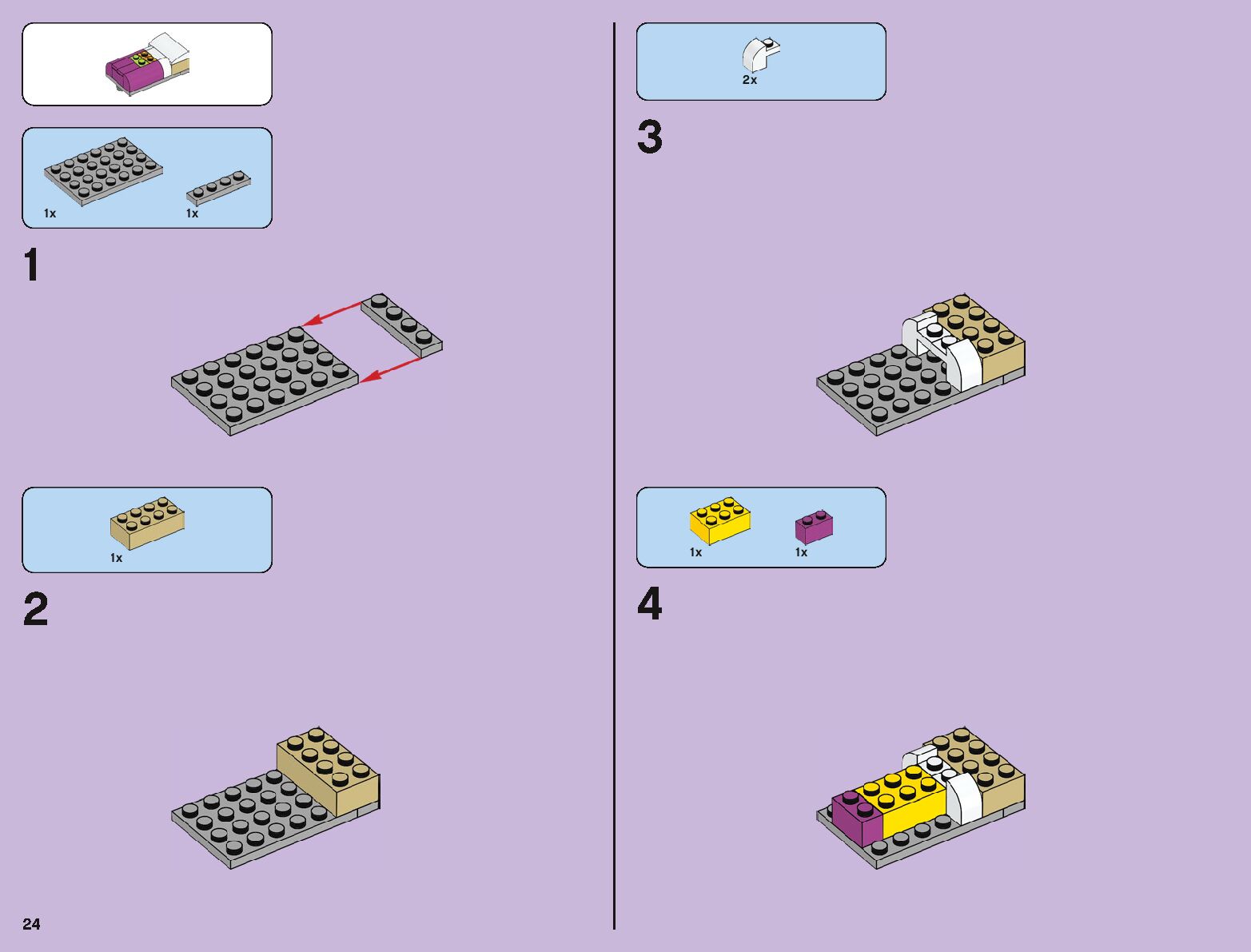 1x 1x

1

1x

2

24

2x

3

1x 1x

4