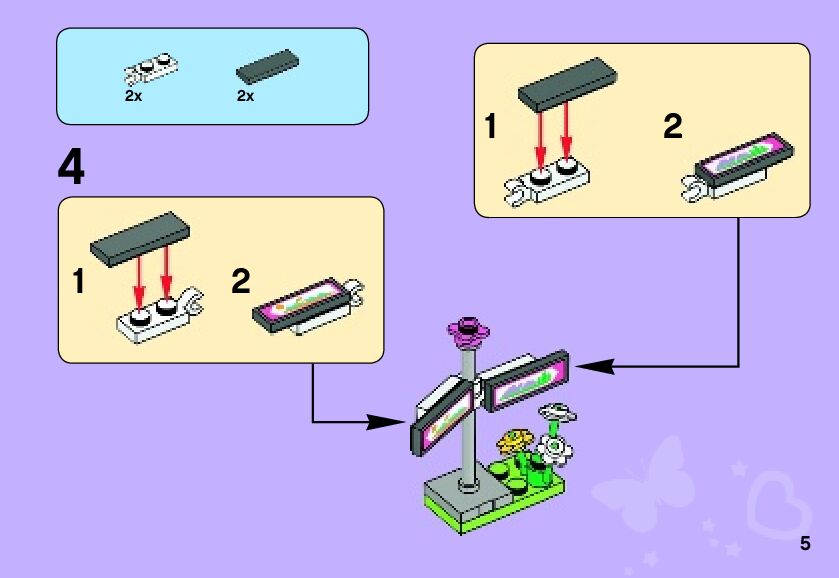 2x
2x

4

1
2

1
2

5