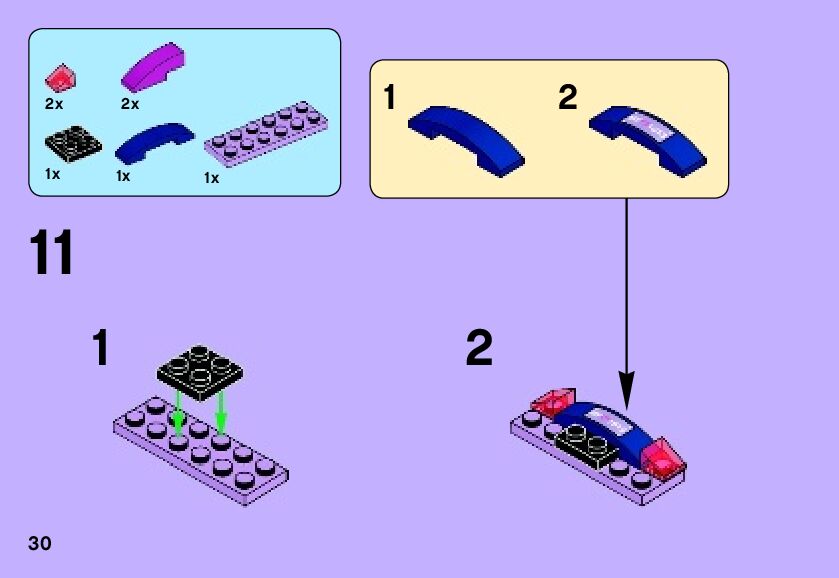 2x
2x
1x
1x
1x

1
2

11

1

2

30