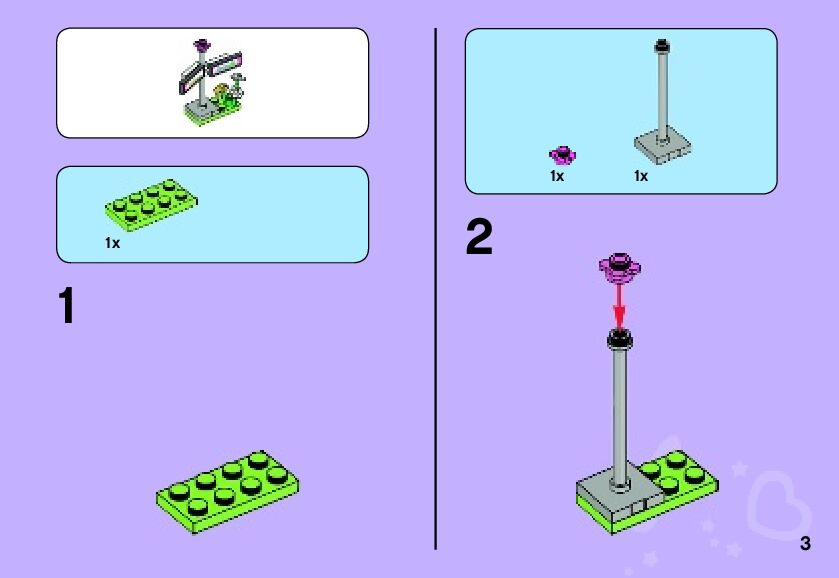 1x

1

1x

1x

2

3