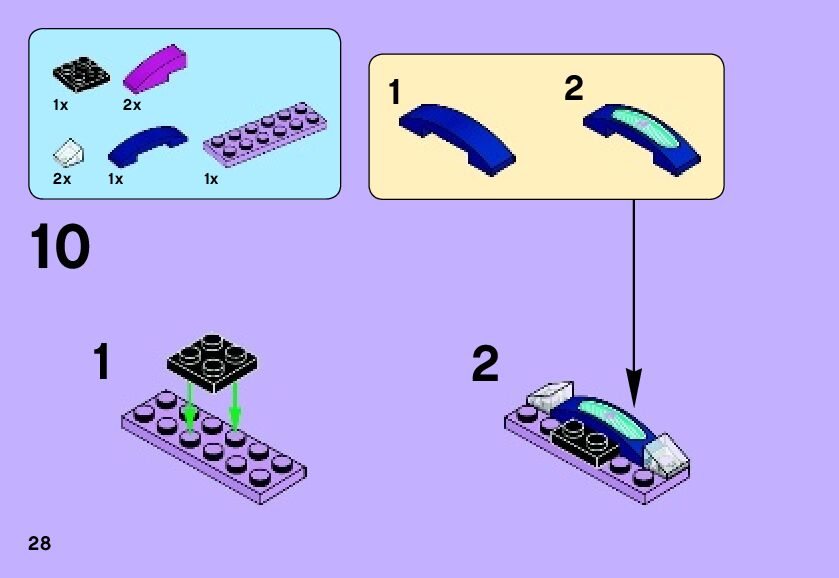 1x
2x
2x
1x
1x

1
2

10

1

2

28