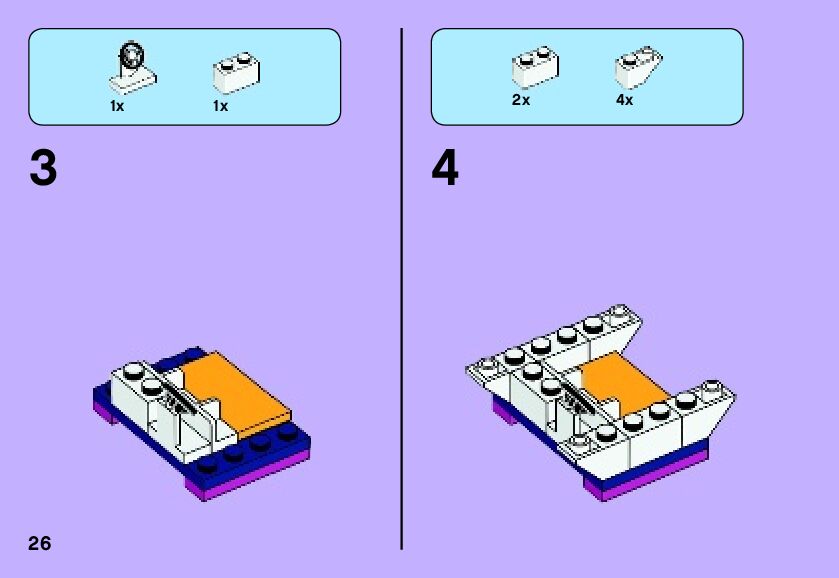 1x 1x

3

2x 4x

4

26