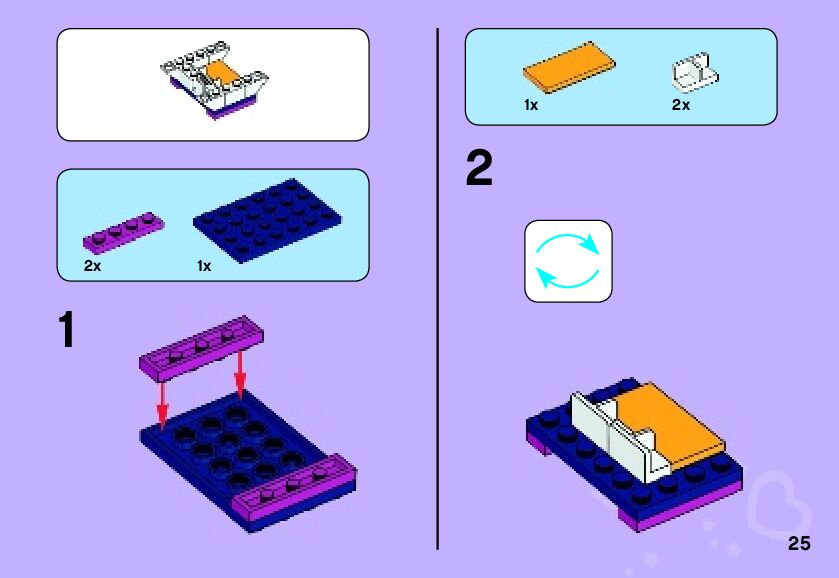 2x

1x

1

1x

2x

2

25