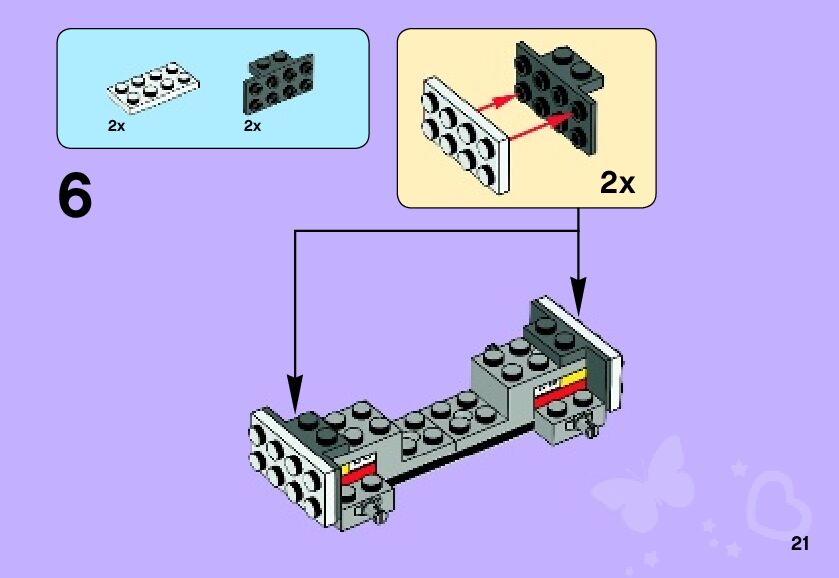 2x
2x

6

2x

21