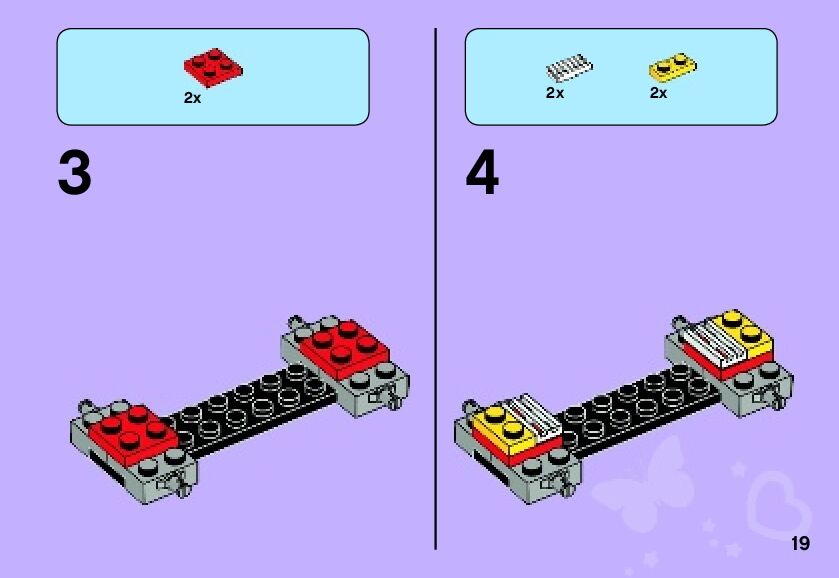 2x

3

2x

2x

4

19