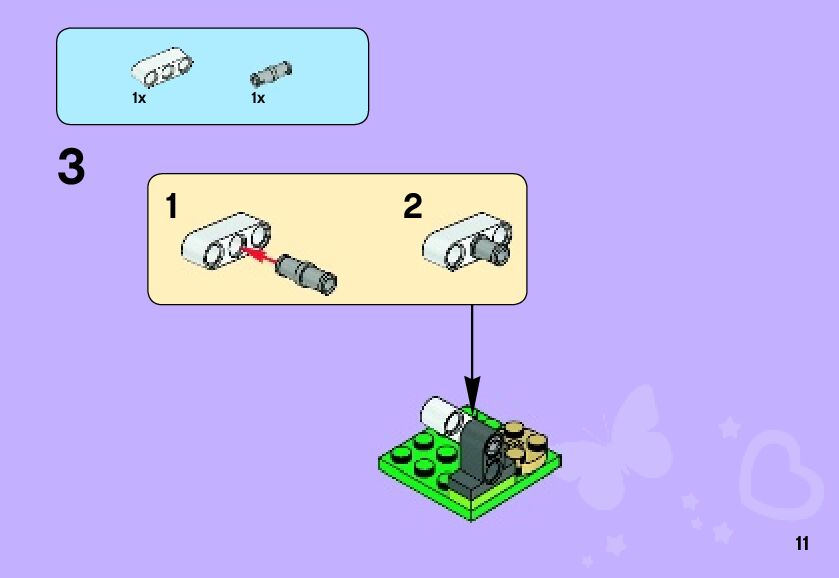 1x 1x

3

1

2

11