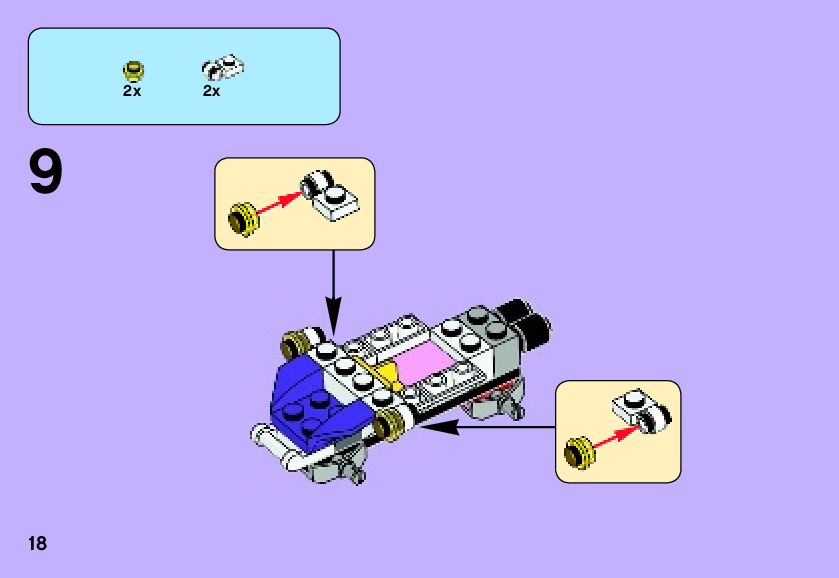 2x
2x

9

18