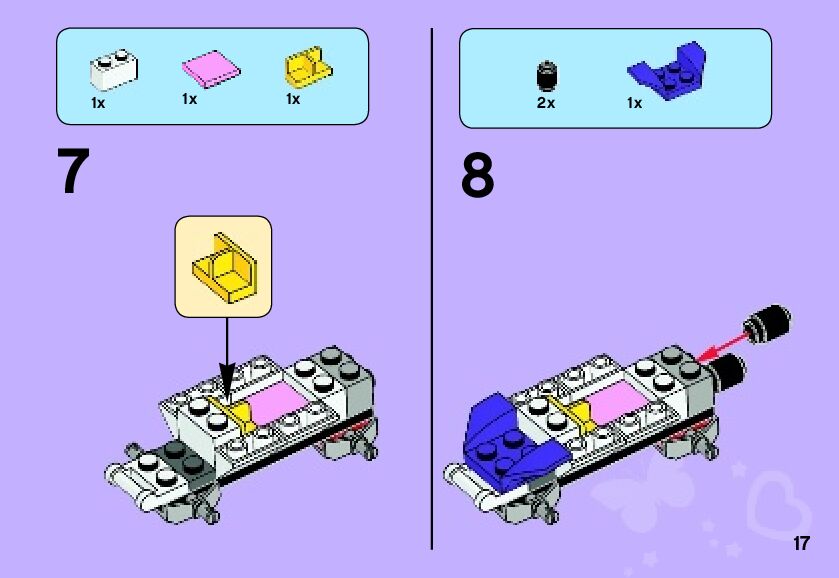 1x 1x 1x

7

2x 1x

8

17