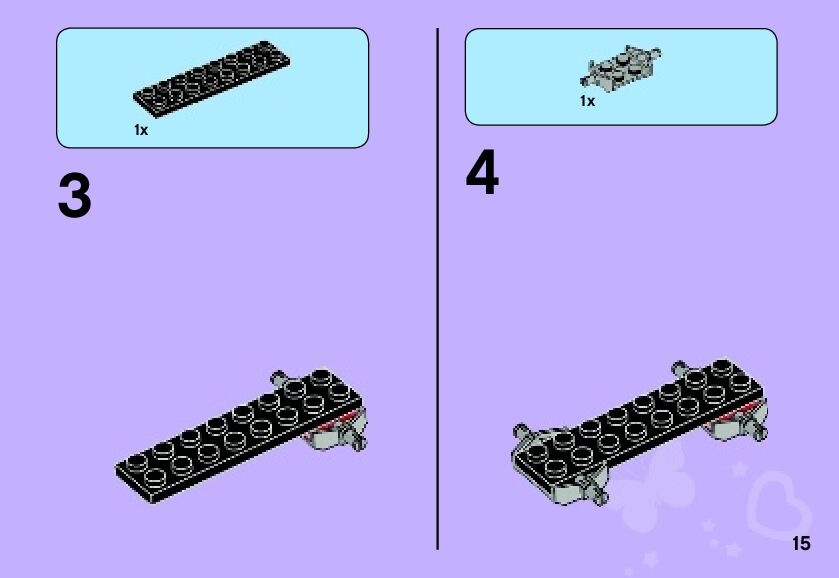 1x

3

1x

4

15