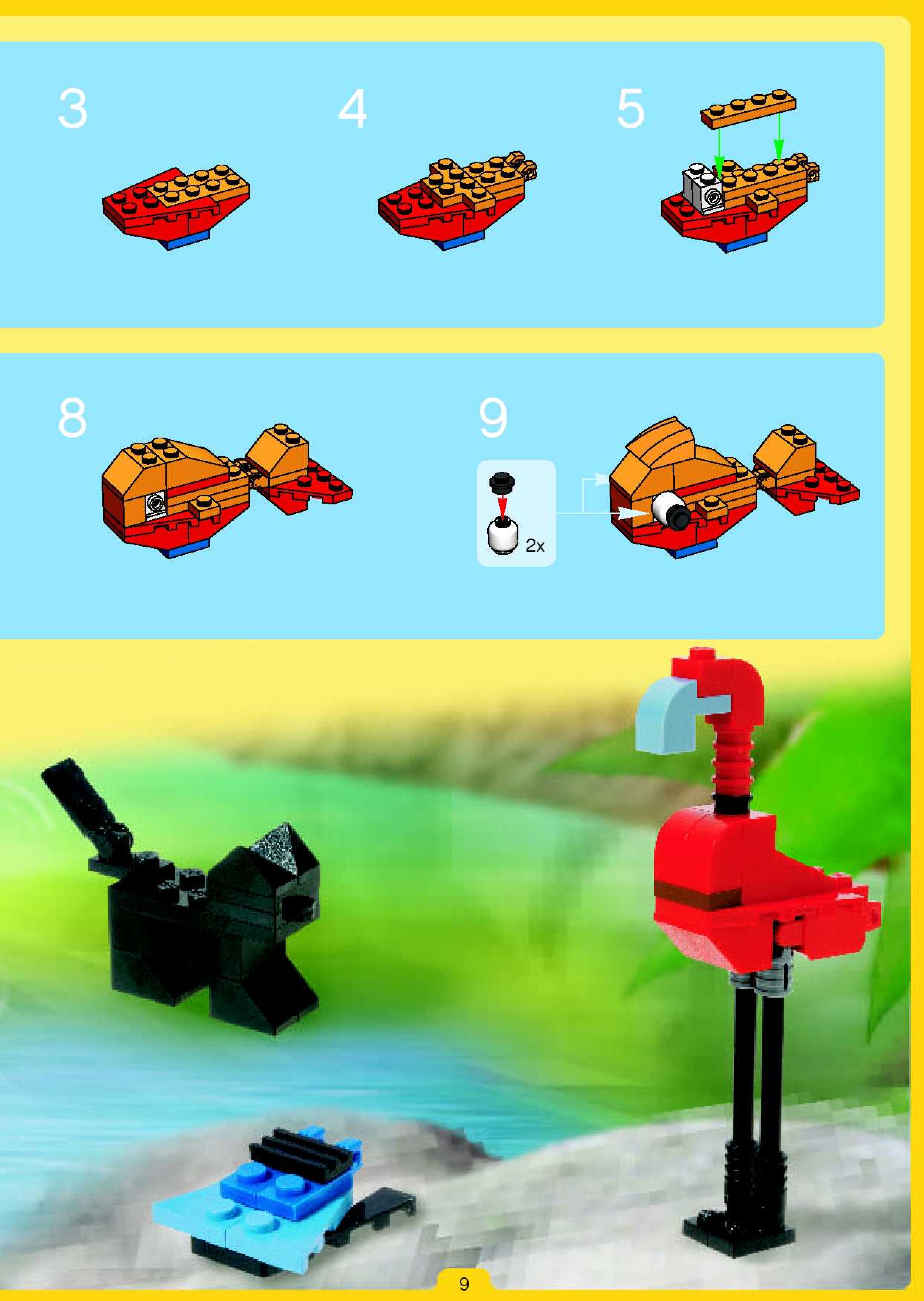 3

4

5

8

9

2x

9