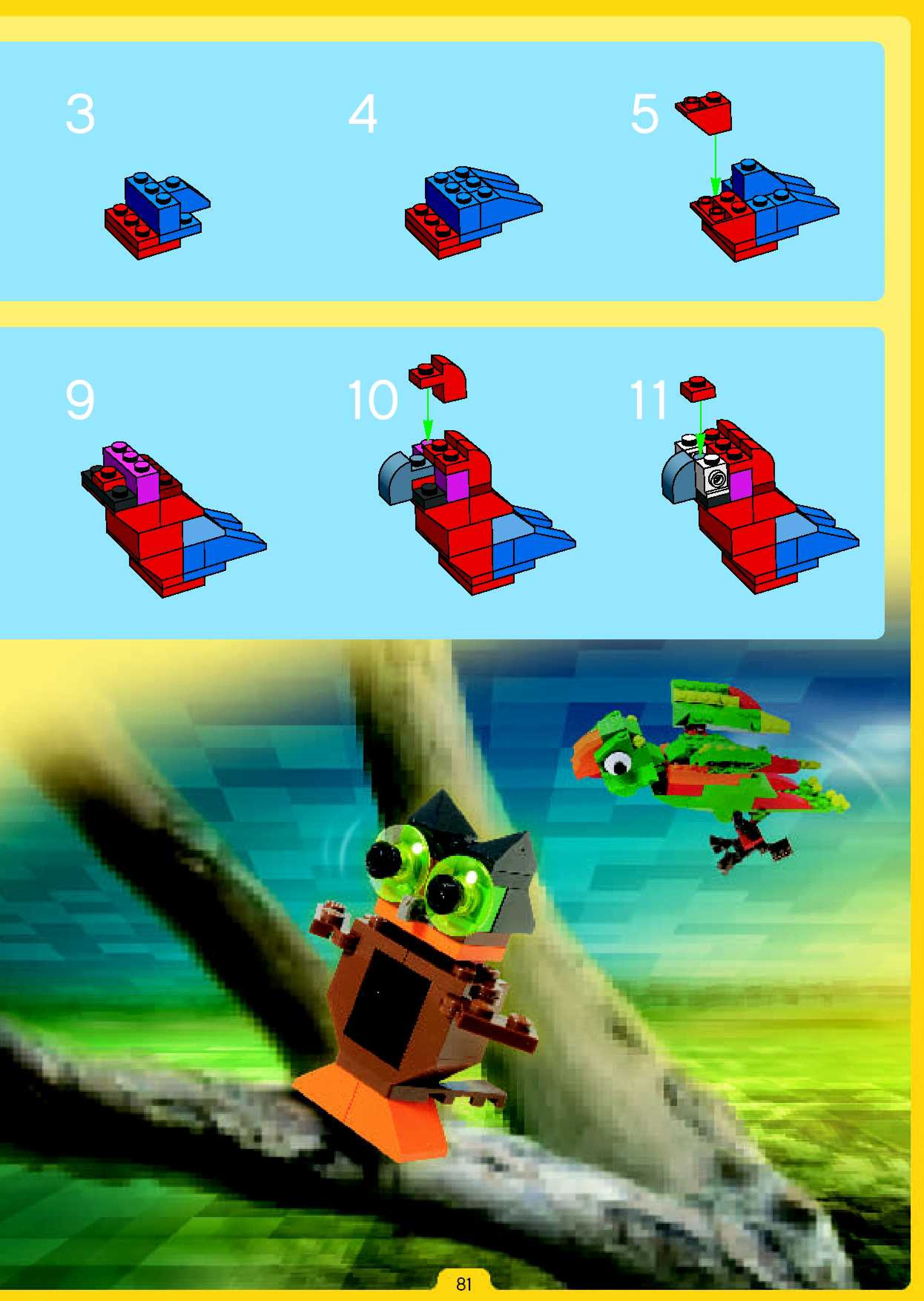 3

4

5

9

10

11

81