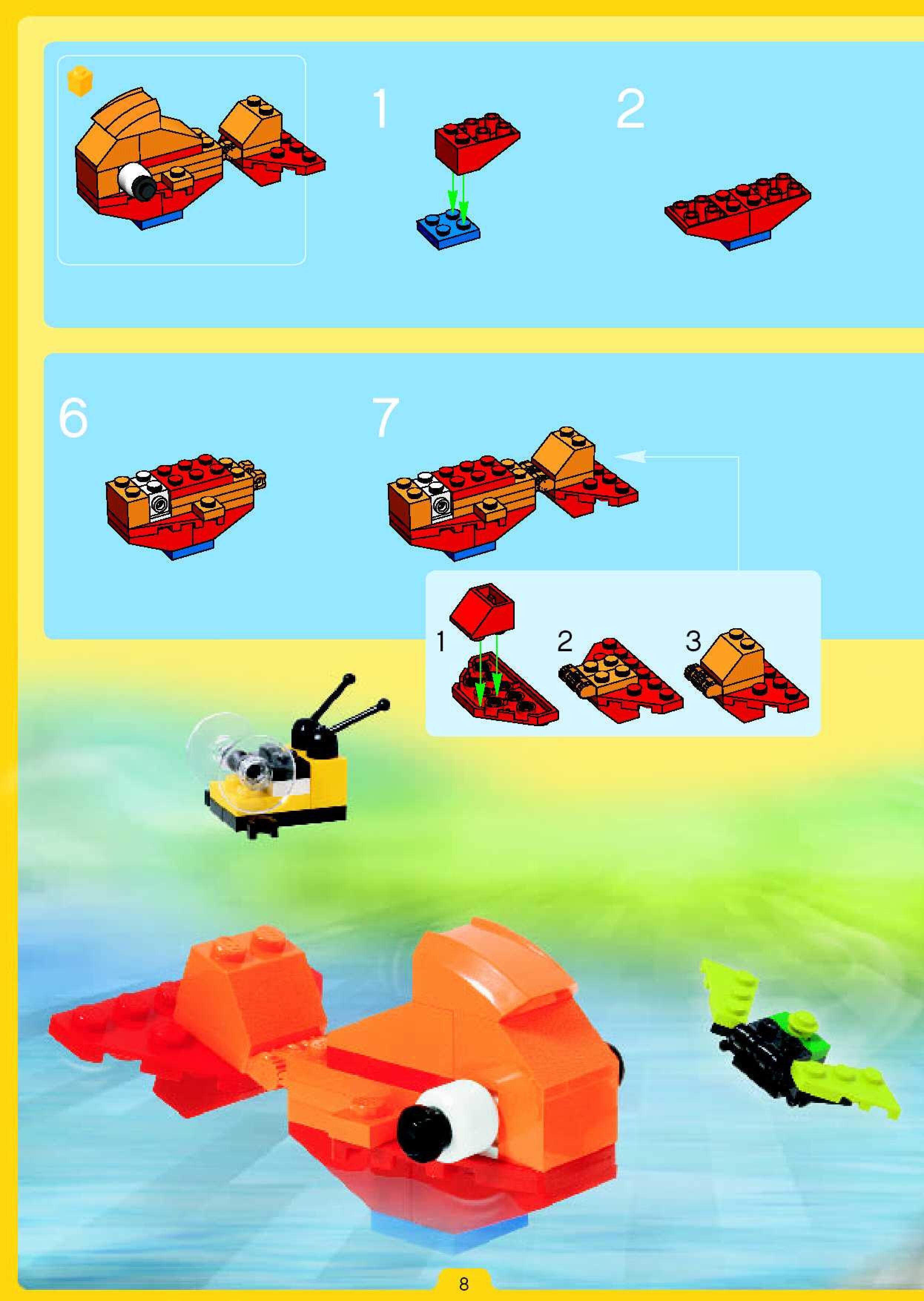 1

2

6

7

1

2

3

8