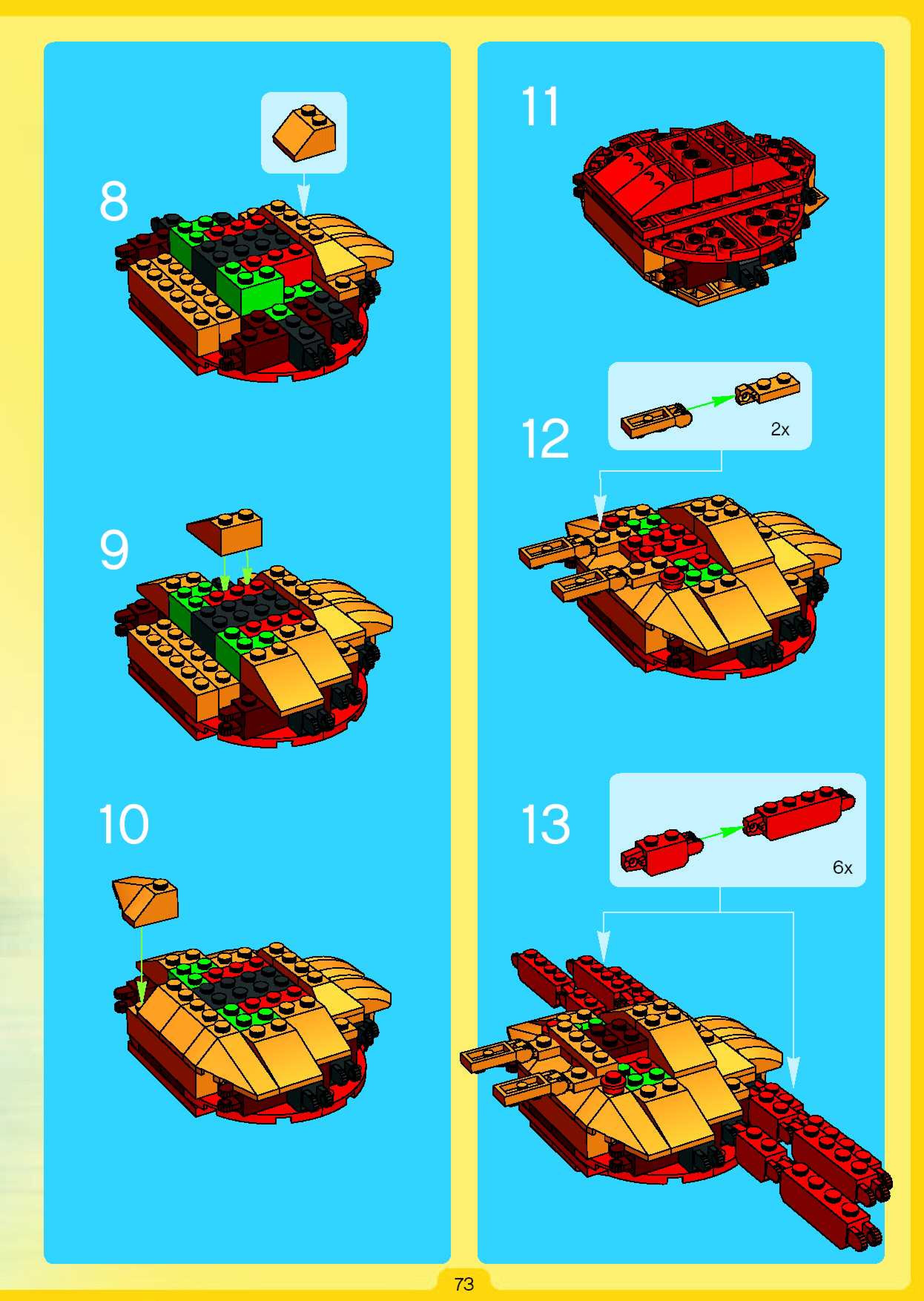 8

9

10

11

12

2x

13

6x

73