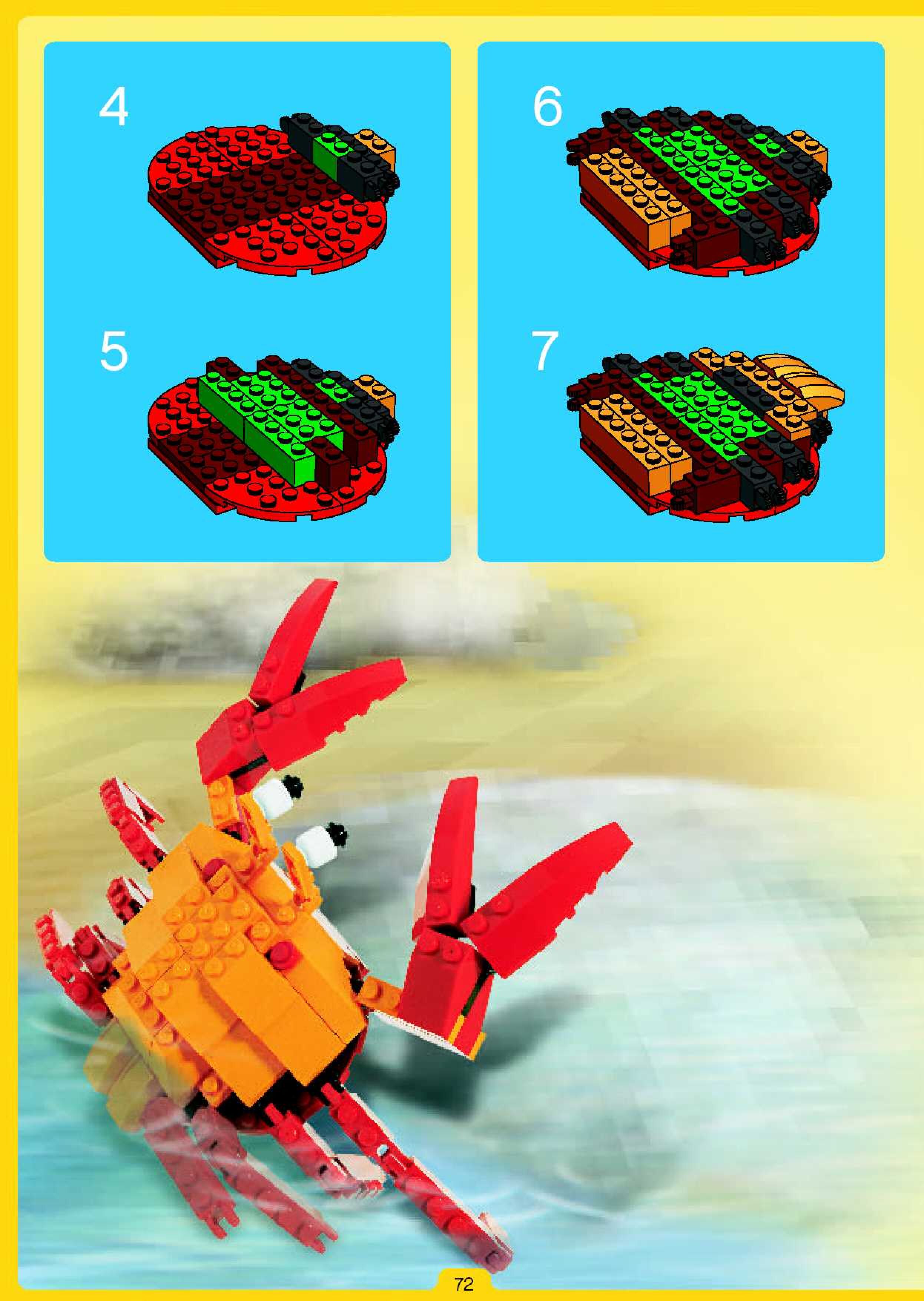 4

5

6

7

72