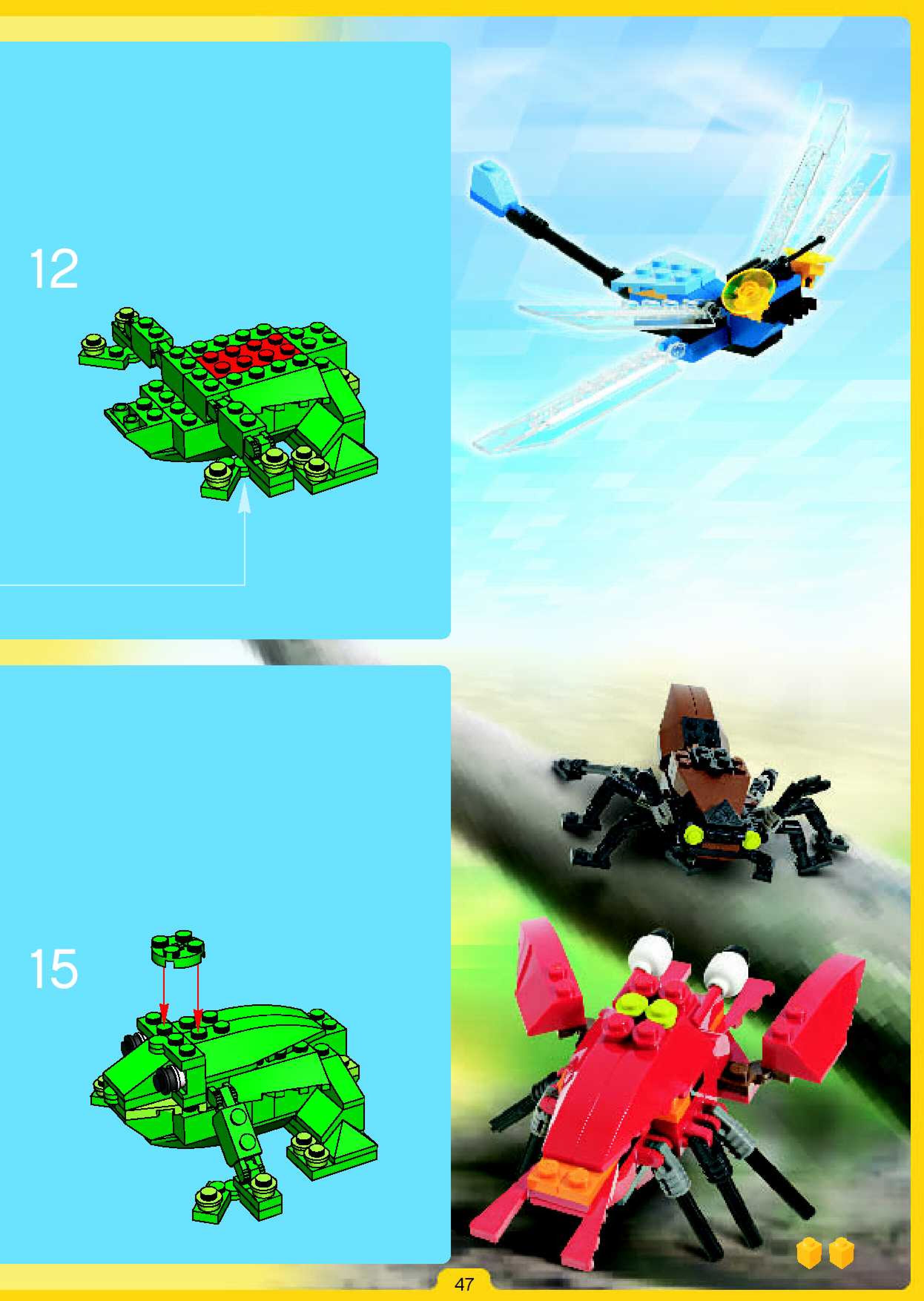 12

15

47