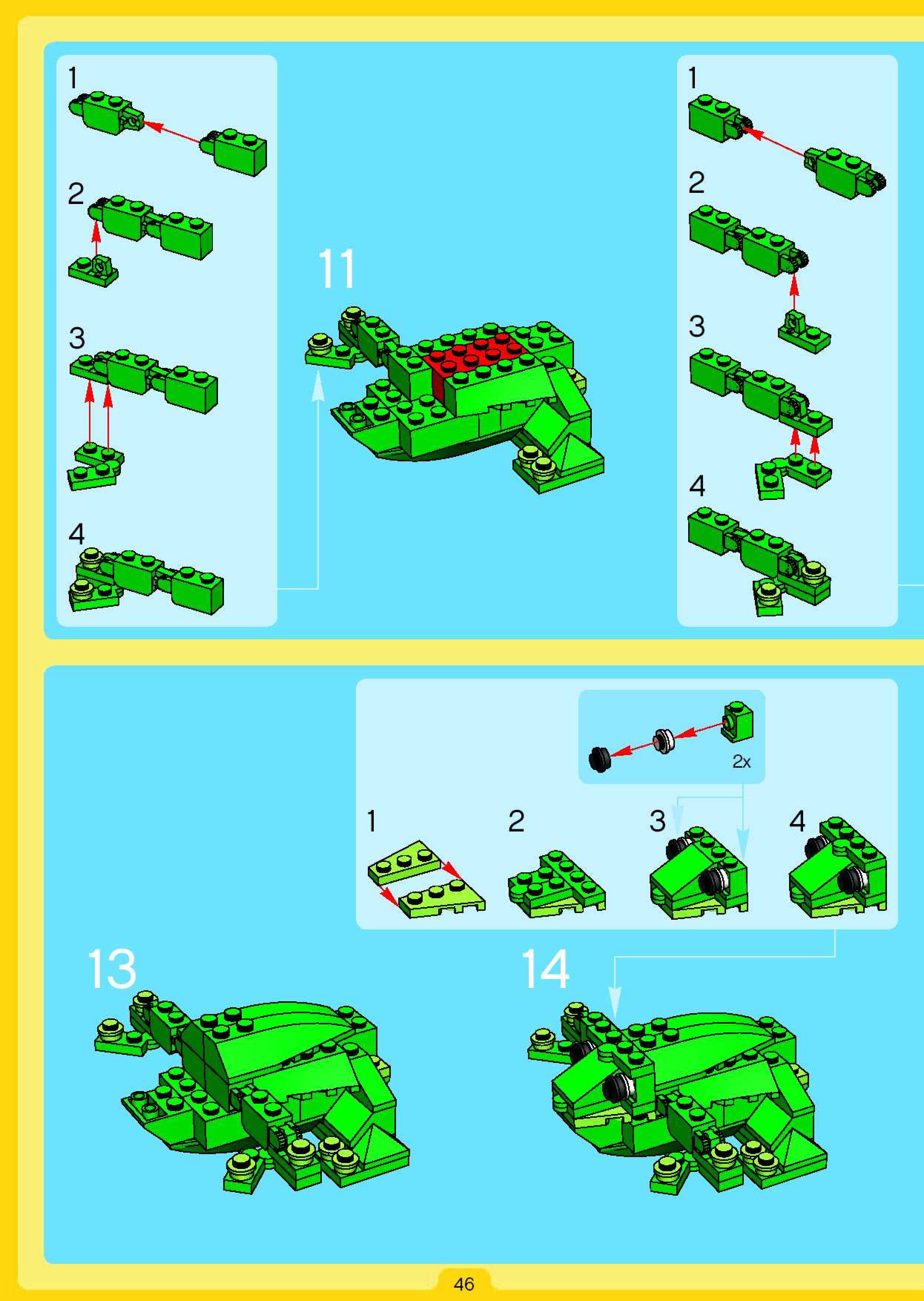 1

2

3

4

11

1

2

3

4

2x

1

2

3

4

13

14

46