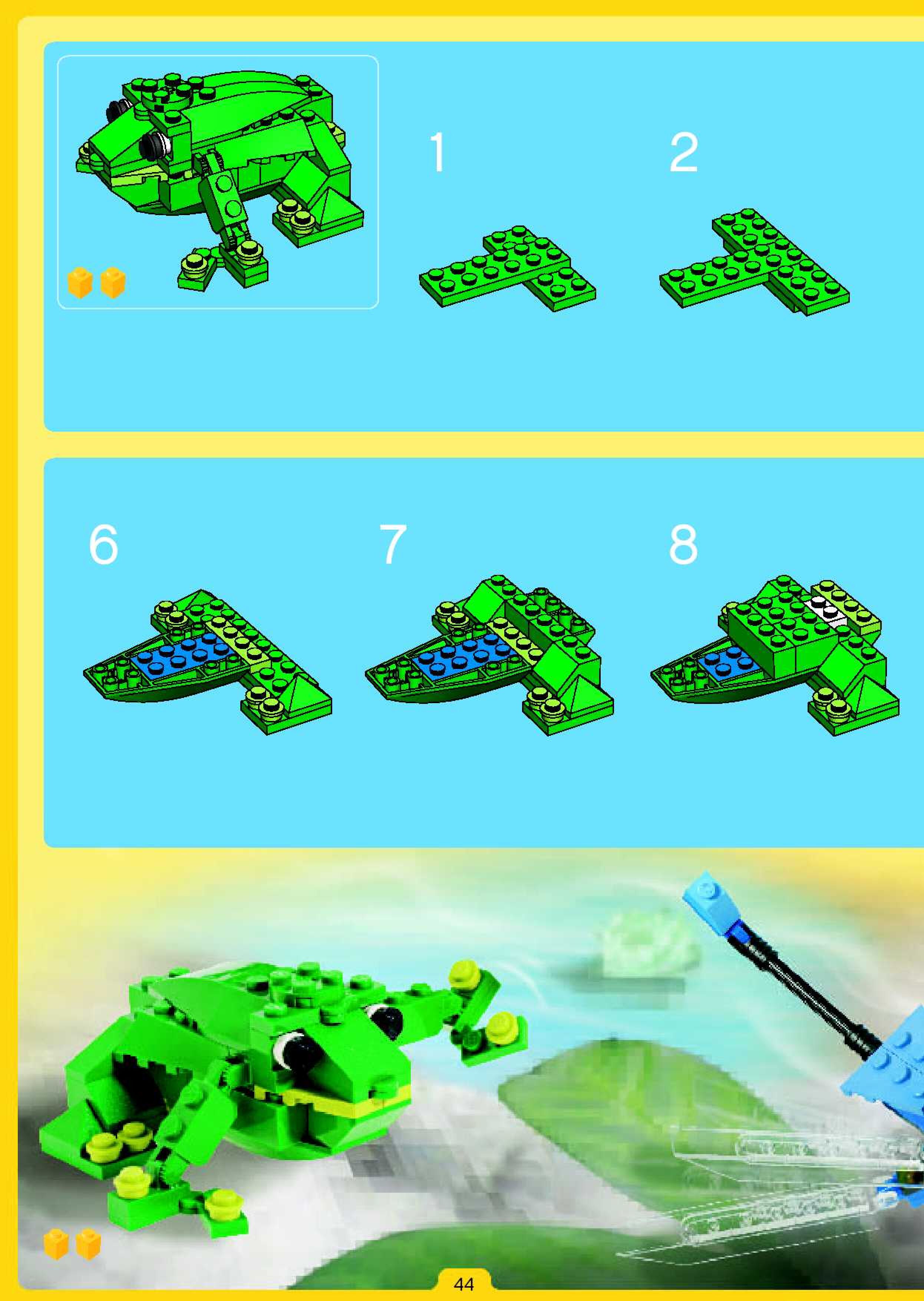 1

2

6

7

8

44