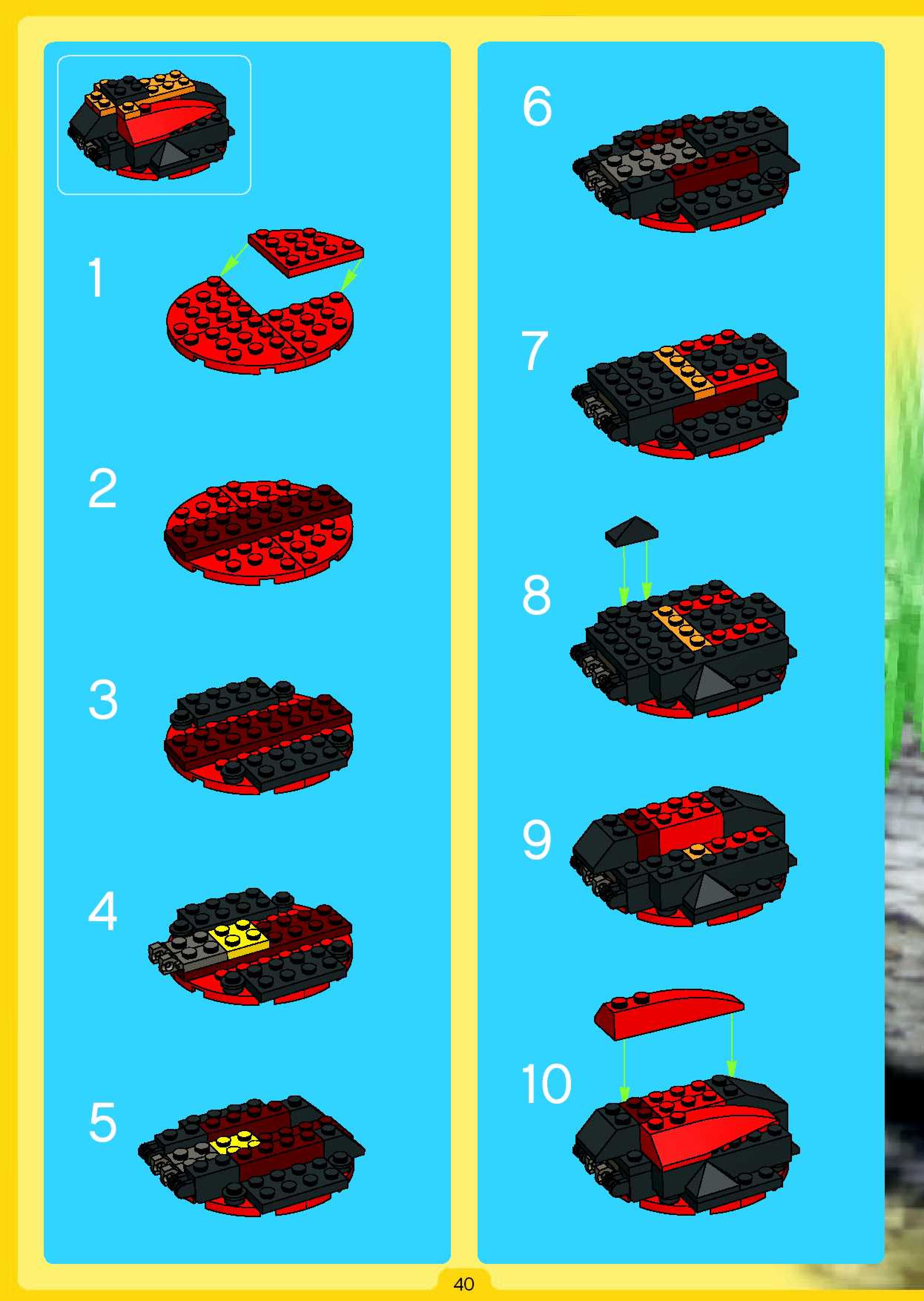 1

2

3

4

5

6

7

8

9

10

40