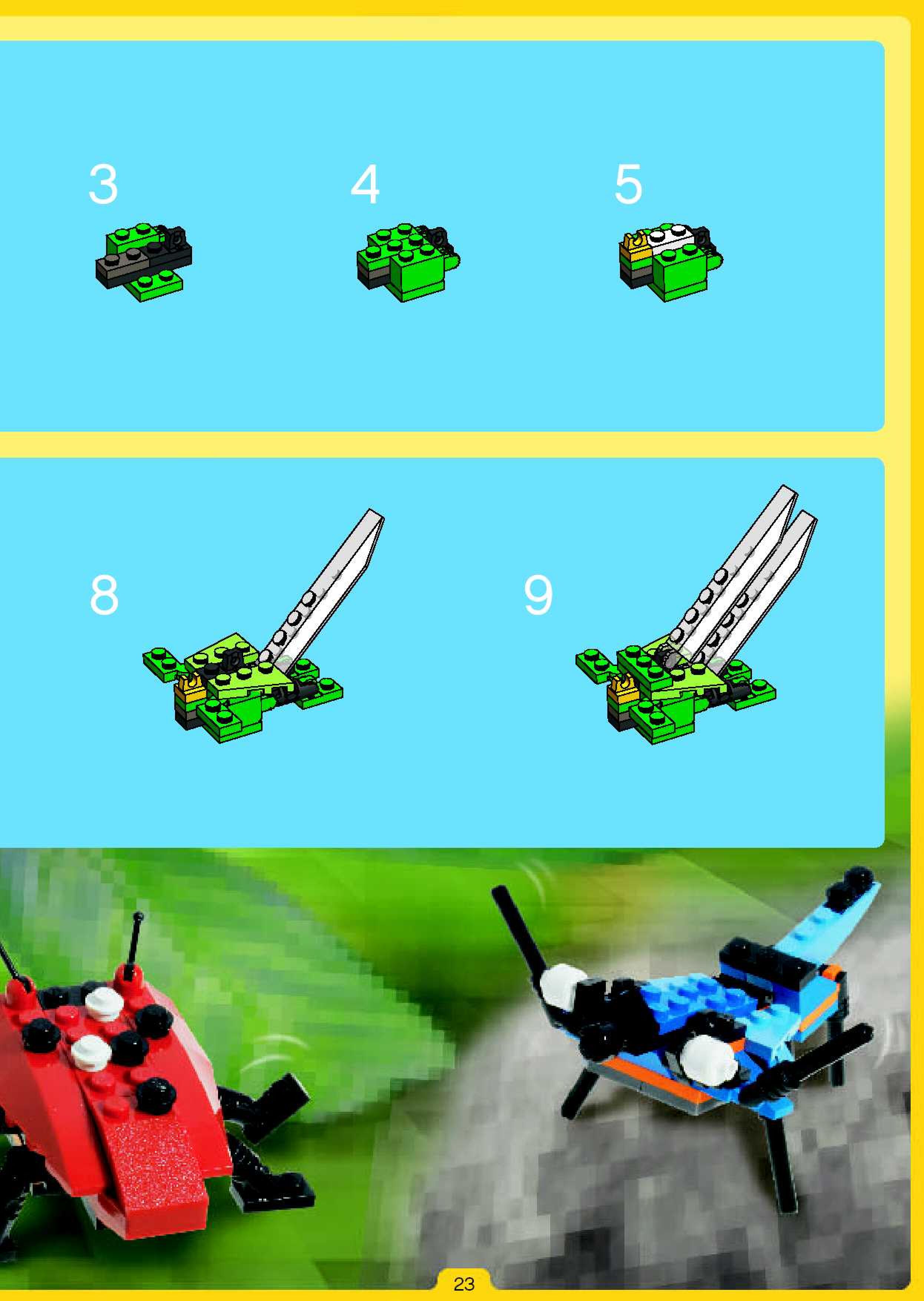 3

4

5

8

9

23