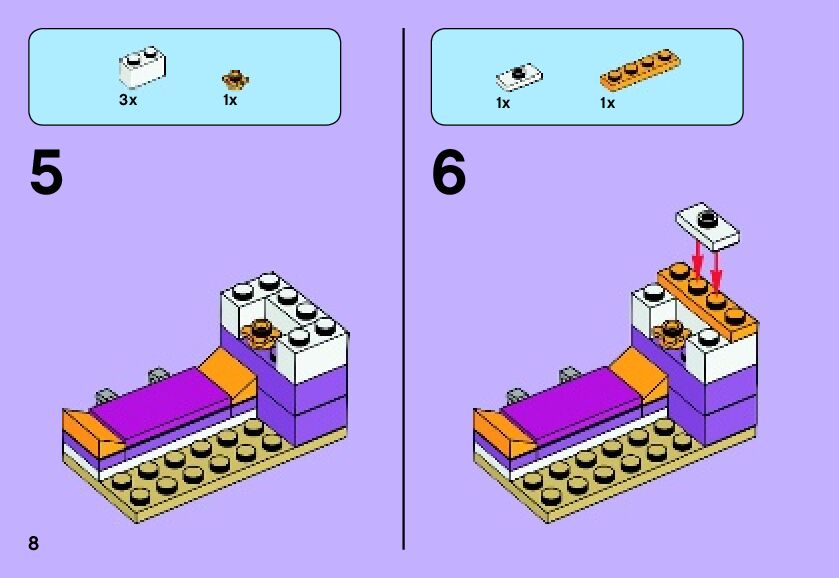 3x
1x

5

1x
1x

6

8