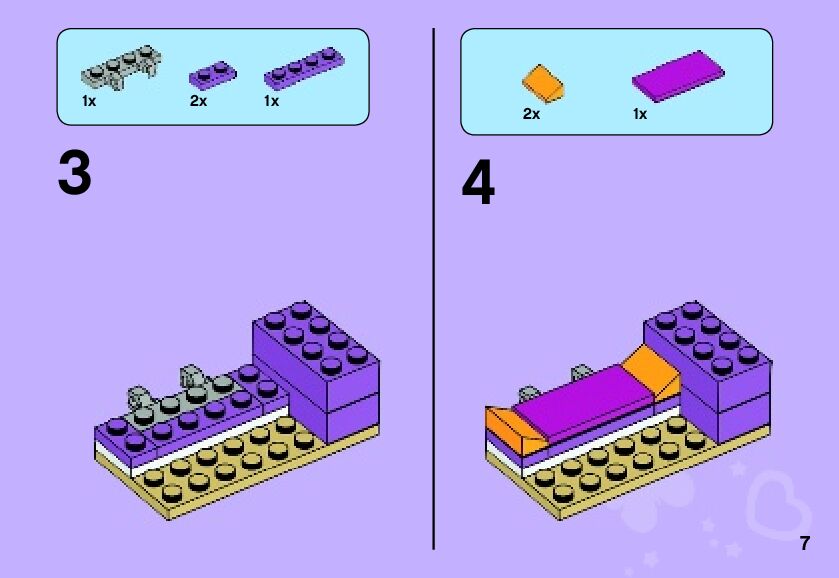 1x
2x
1x

3

2x
1x

4

7