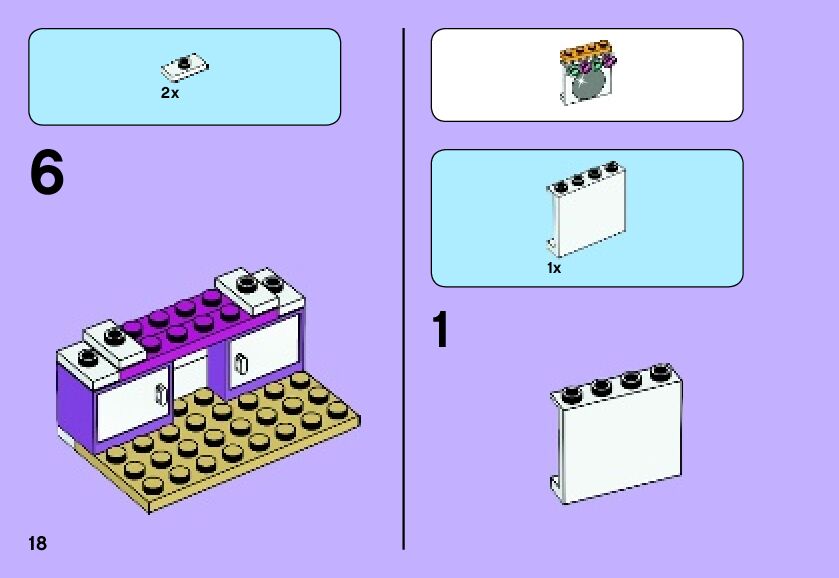 2x

6

18

1x

1