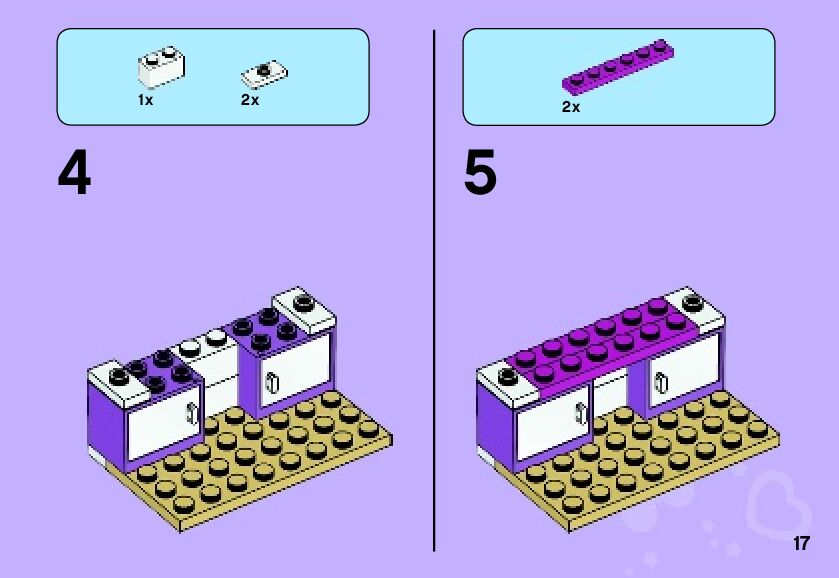 1x
2x

4

2x

5

17