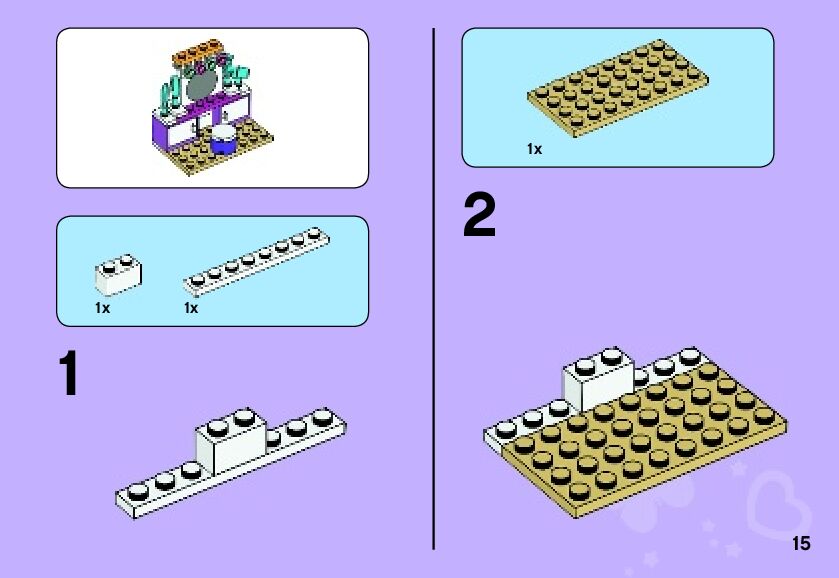 1x 1x

1

1x

2

15